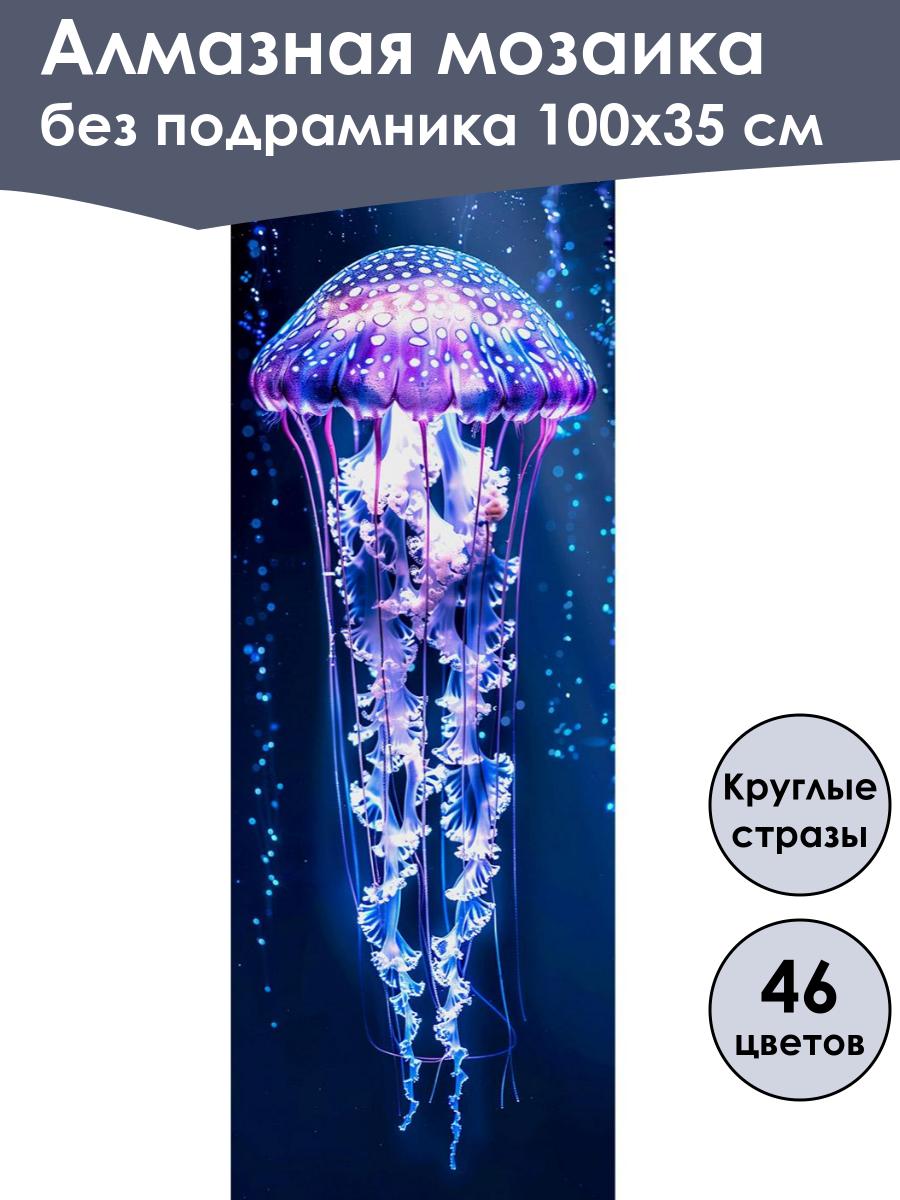 Алмазная мозаика
без подрамника 100х35 см

Круглые стразы

46 цветов