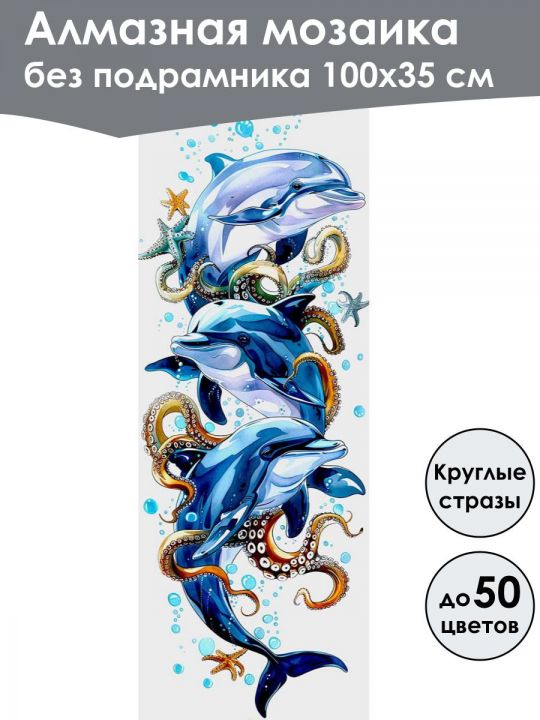 Алмазная мозаика
без подрамника 100х35 см

Круглые
стразы

до 50
цветов