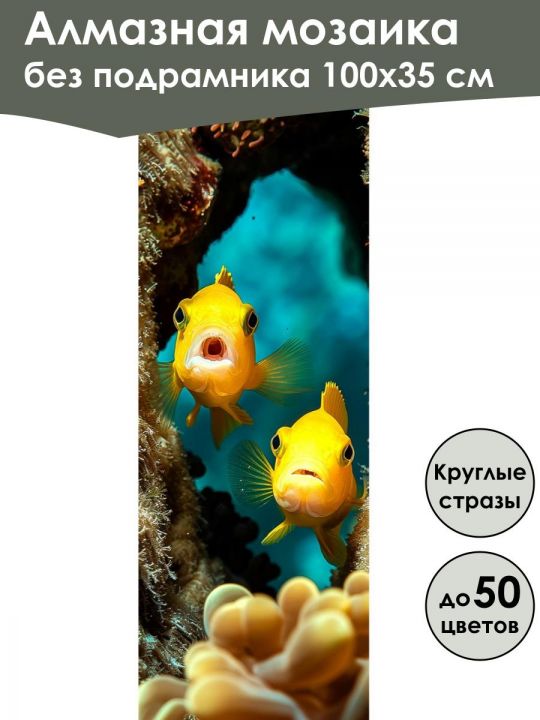 Алмазная мозаика
без подрамника 100х35 см

Круглые стразы

до 50 цветов