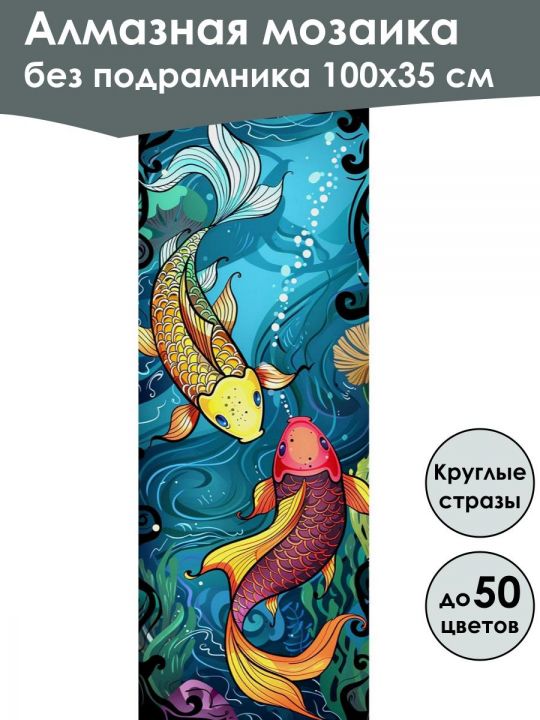 Алмазная мозаика
без подрамника 100х35 см

Круглые стразы

до 50 цветов