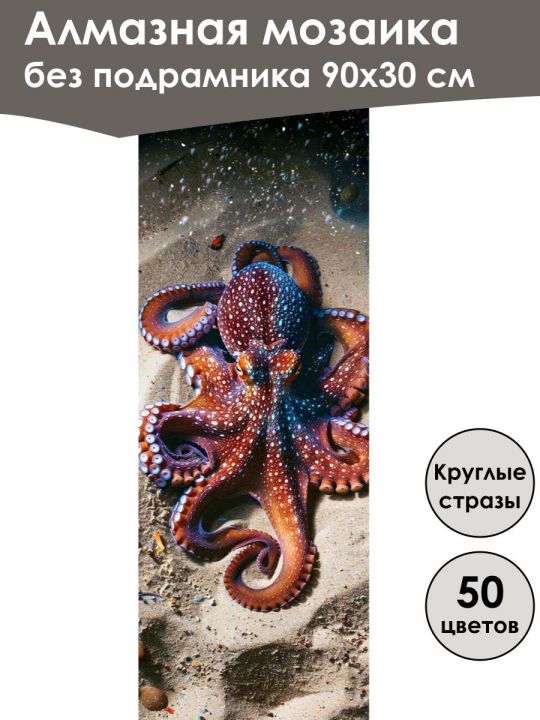 Алмазная мозаика
без подрамника 90х30 см

Круглые стразы

50 цветов