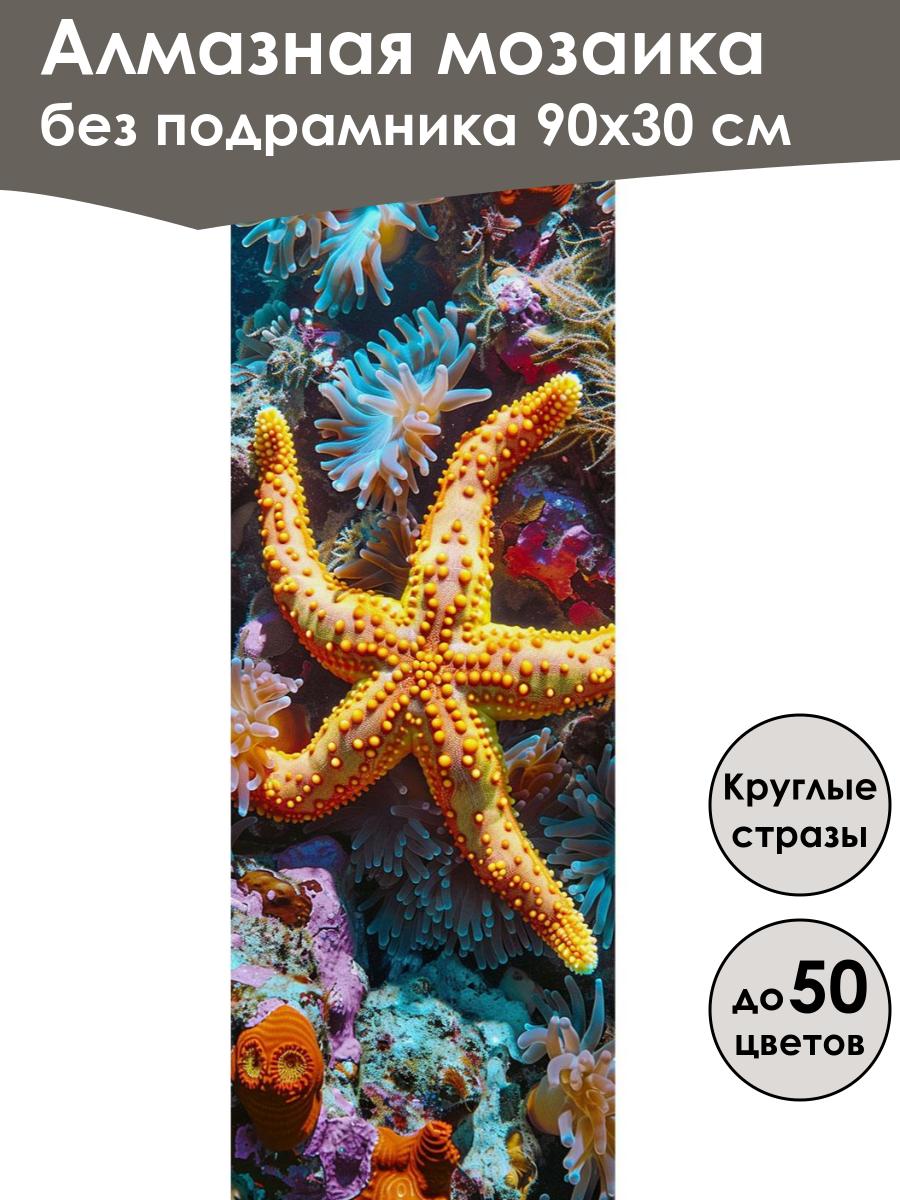 Алмазная мозаика
без подрамника 90х30 см

Круглые стразы

до 50 цветов