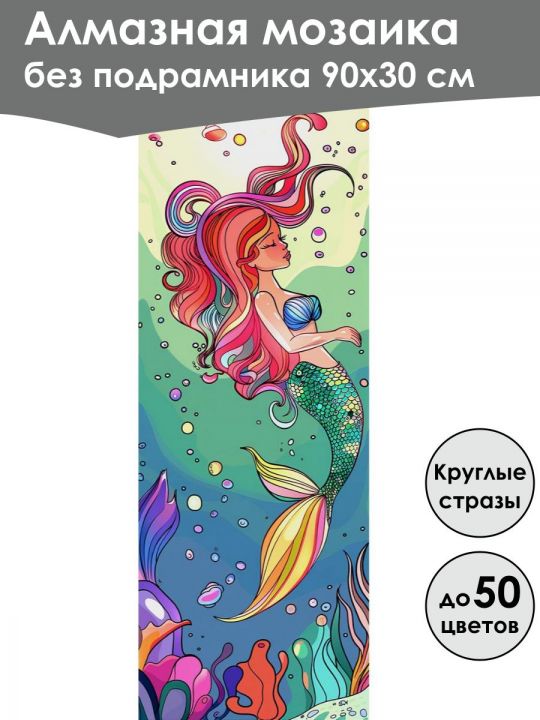 Алмазная мозаика
без подрамника 90х30 см

Круглые стразы

до 50 цветов