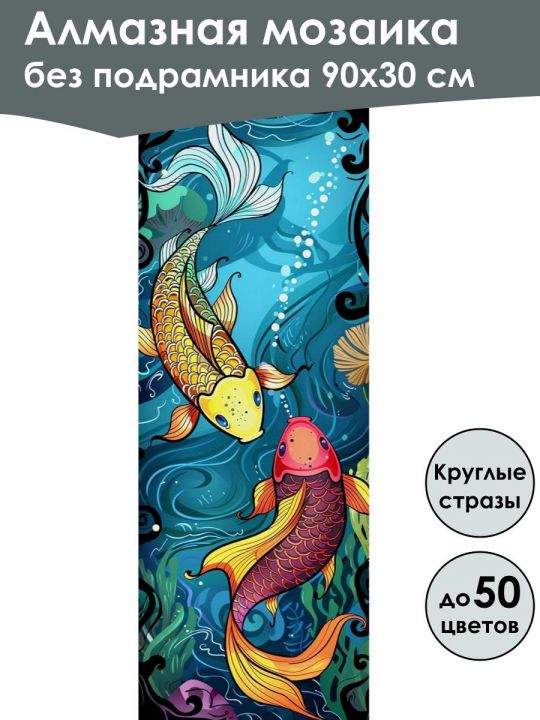 Алмазная мозаика
без подрамника 90х30 см

Круглые стразы

до 50 цветов