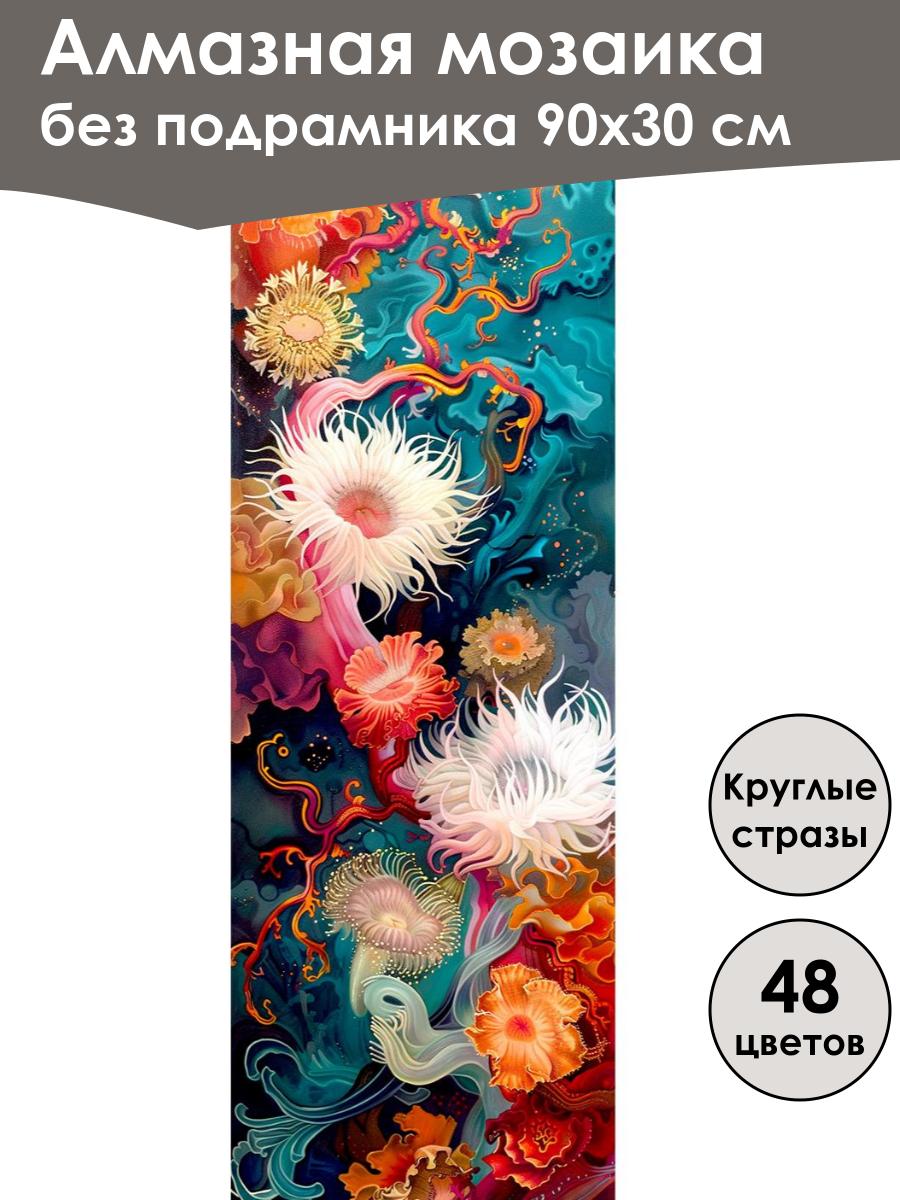 Алмазная мозаика
без подрамника 90х30 см

Круглые стразы

48 цветов