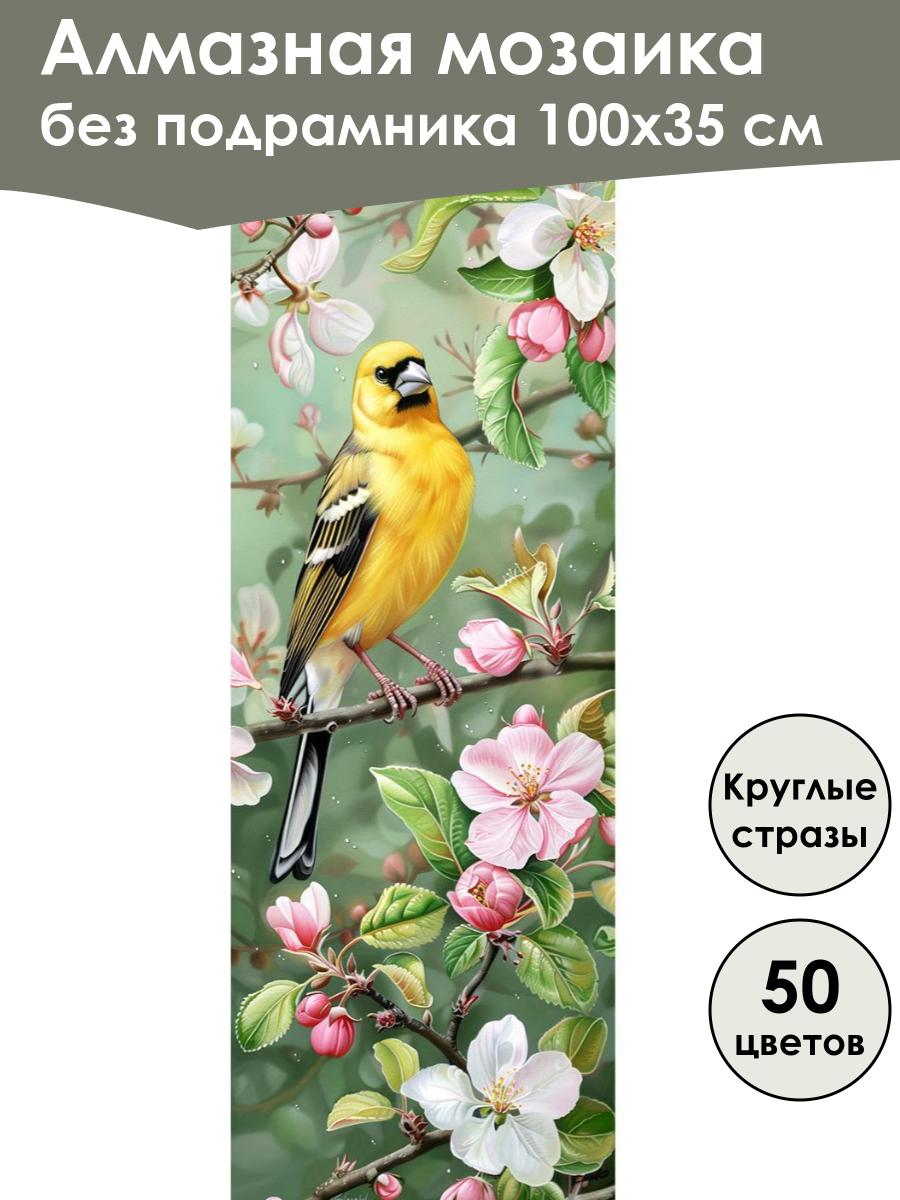 Алмазная мозаика
без подрамника 100х35 см

Круглые стразы

50 цветов