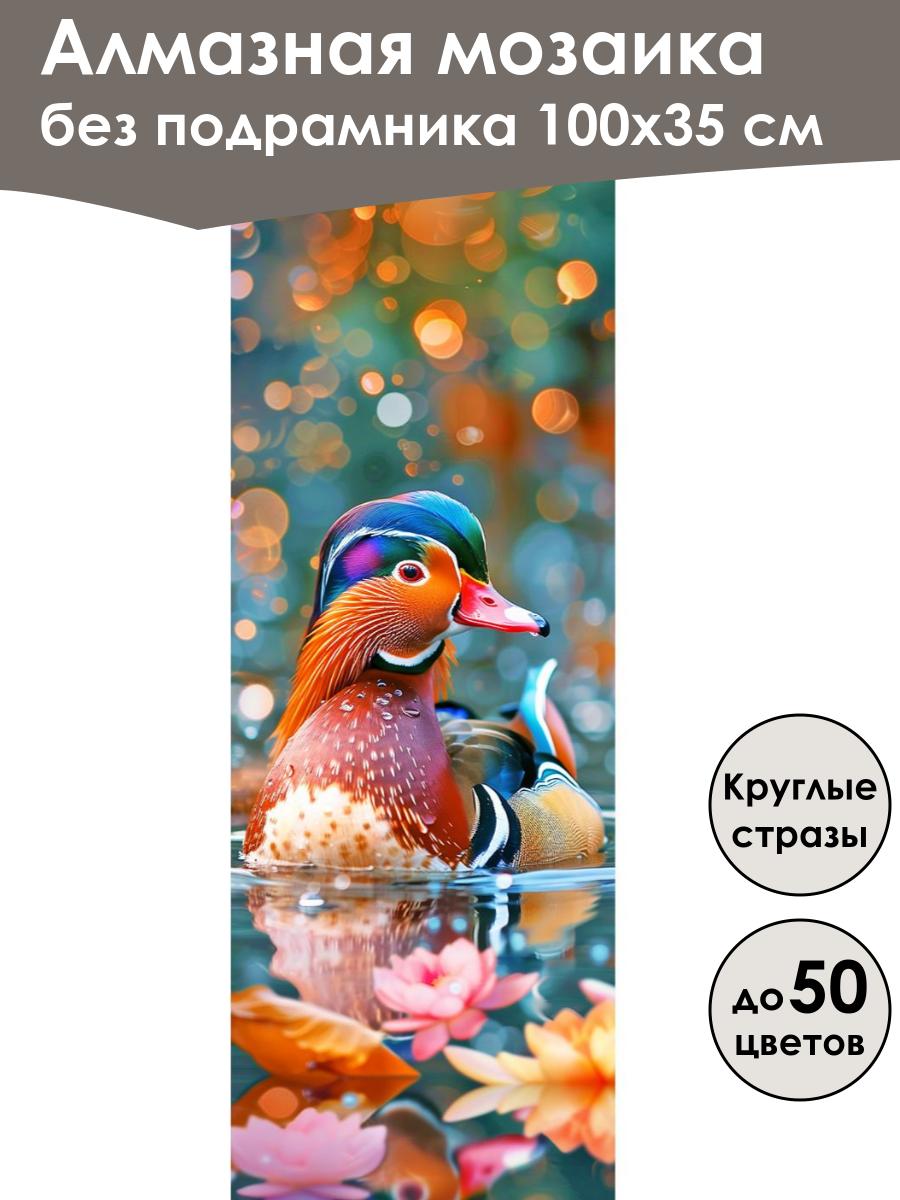 Алмазная мозаика
без подрамника 100х35 см

Круглые
стразы

до 50
цветов