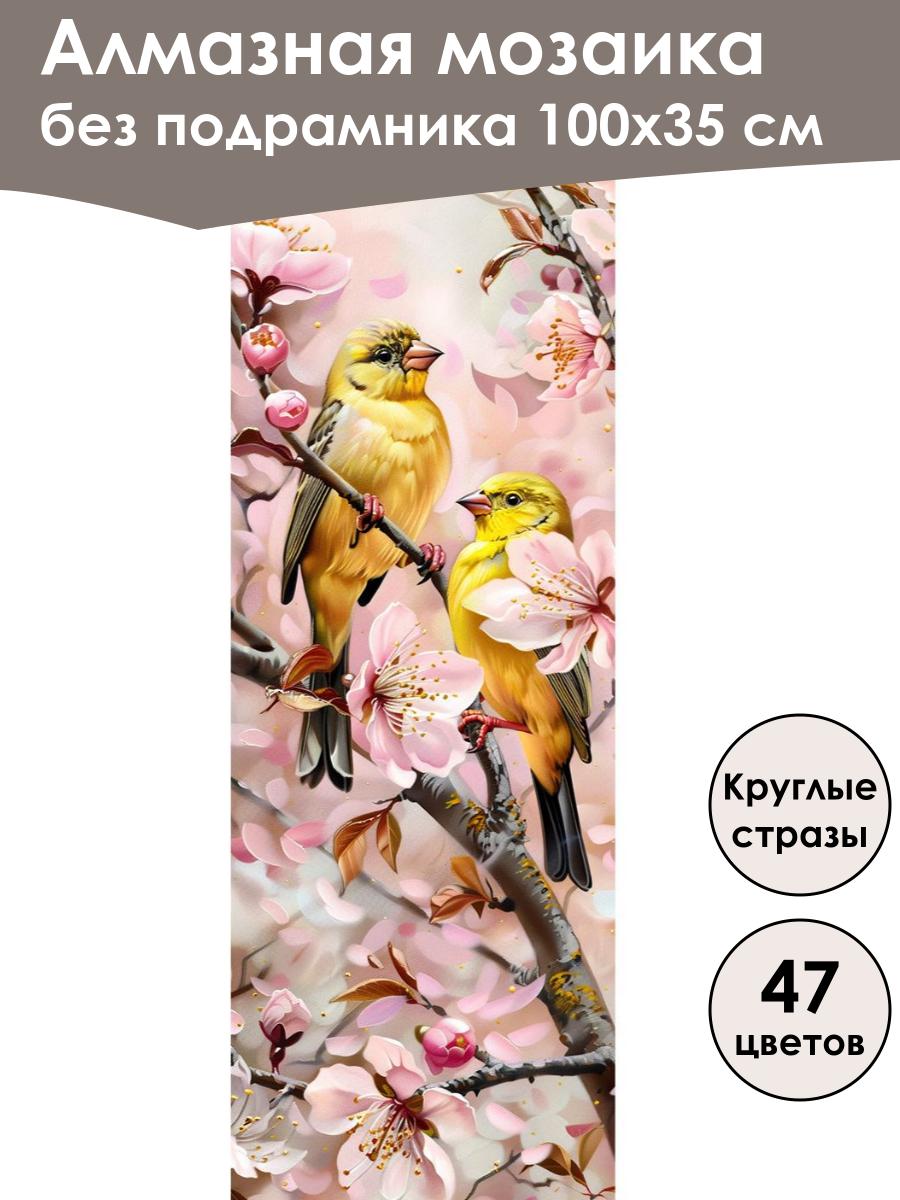 Алмазная мозаика
без подрамника 100х35 см

Круглые стразы

47 цветов