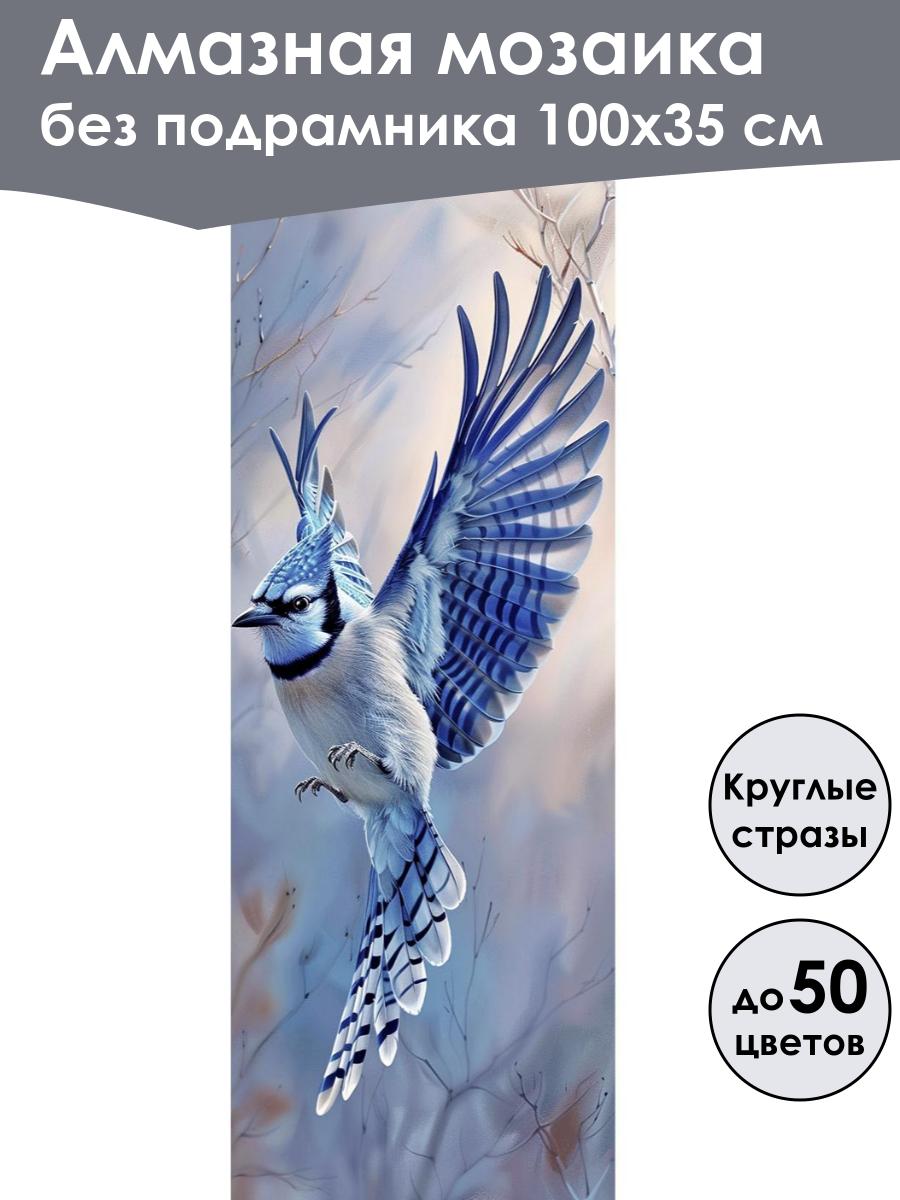 Алмазная мозаика без подрамника 100х35 см

Круглые стразы

до 50 цветов