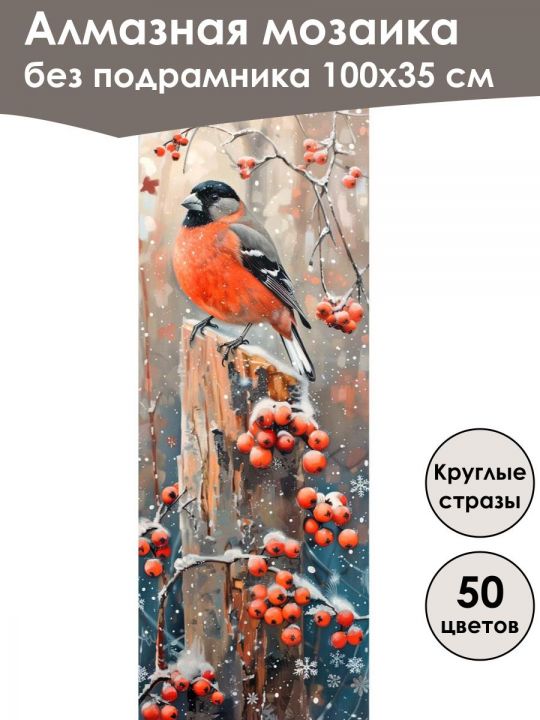 Алмазная мозаика
без подрамника 100х35 см

Круглые стразы

50 цветов