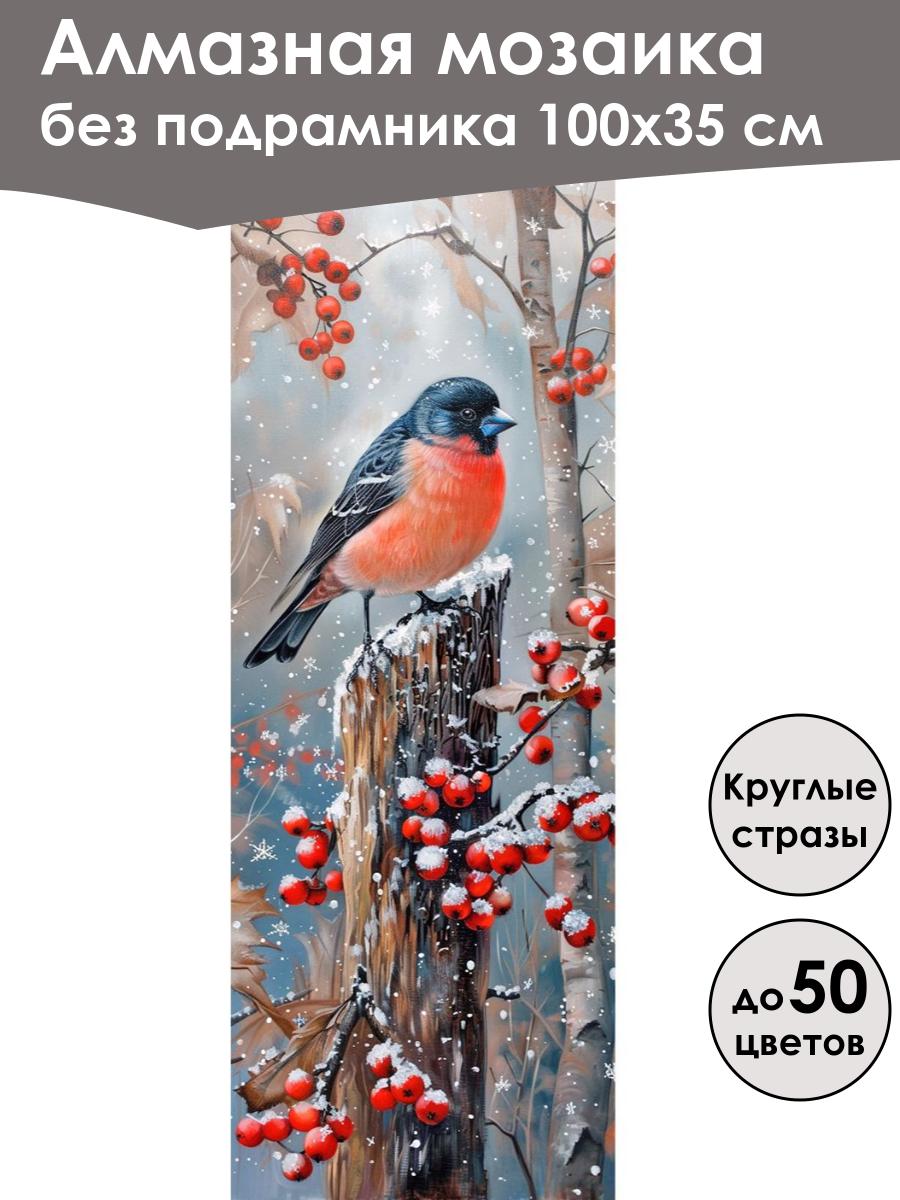 Алмазная мозаика
без подрамника 100х35 см

Круглые стразы

до 50 цветов