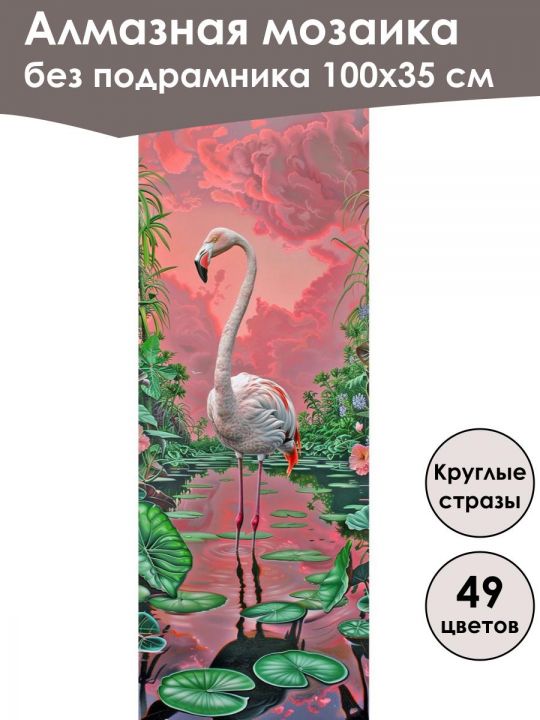 Алмазная мозаика
без подрамника 100х35 см

Круглые стразы

49 цветов