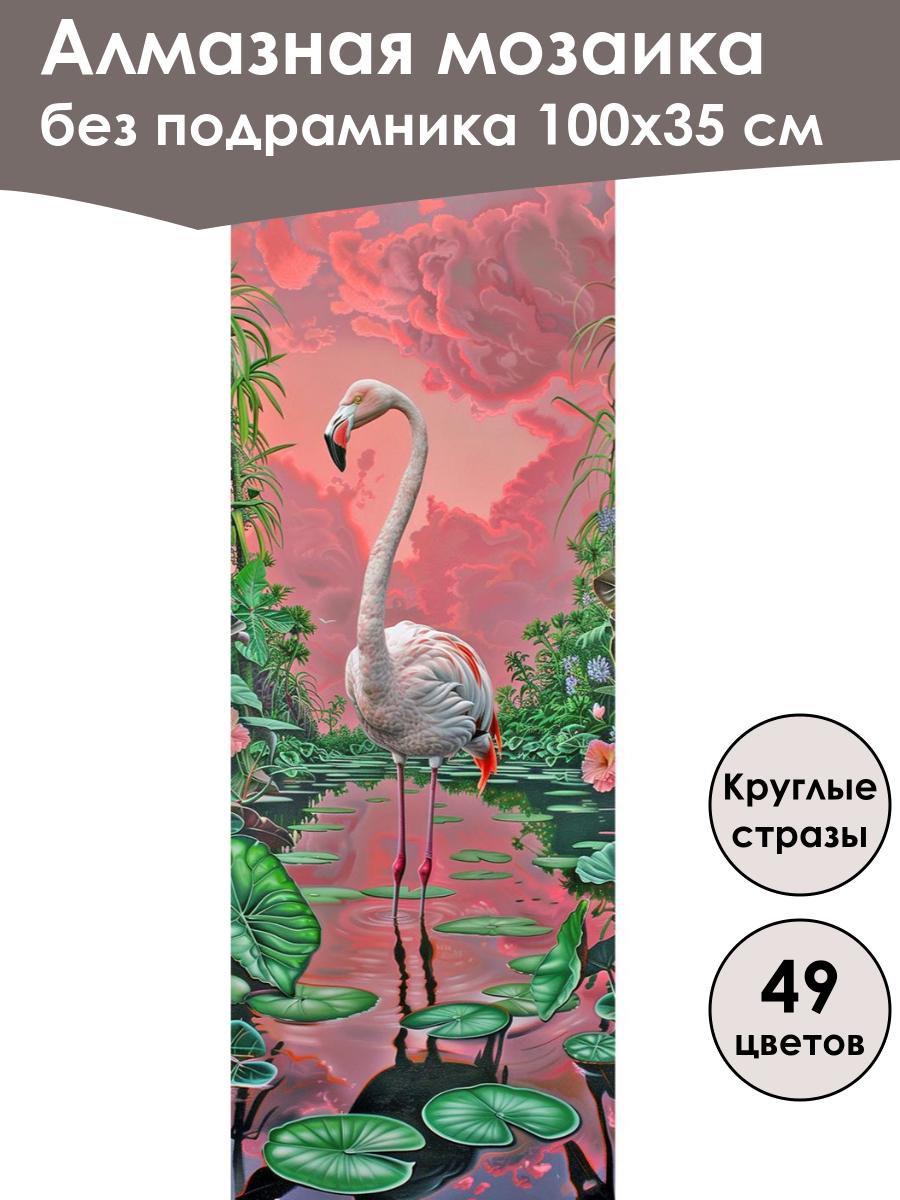 Алмазная мозаика
без подрамника 100х35 см

Круглые стразы

49 цветов