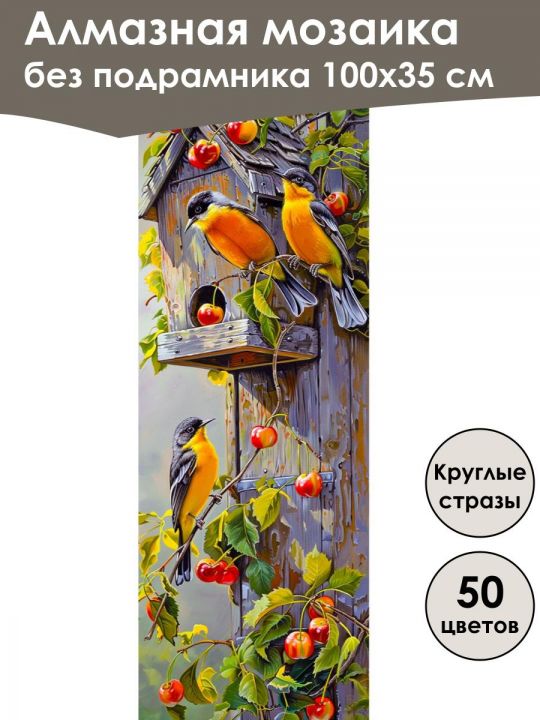 Алмазная мозаика
без подрамника 100х35 см

Круглые стразы

50 цветов