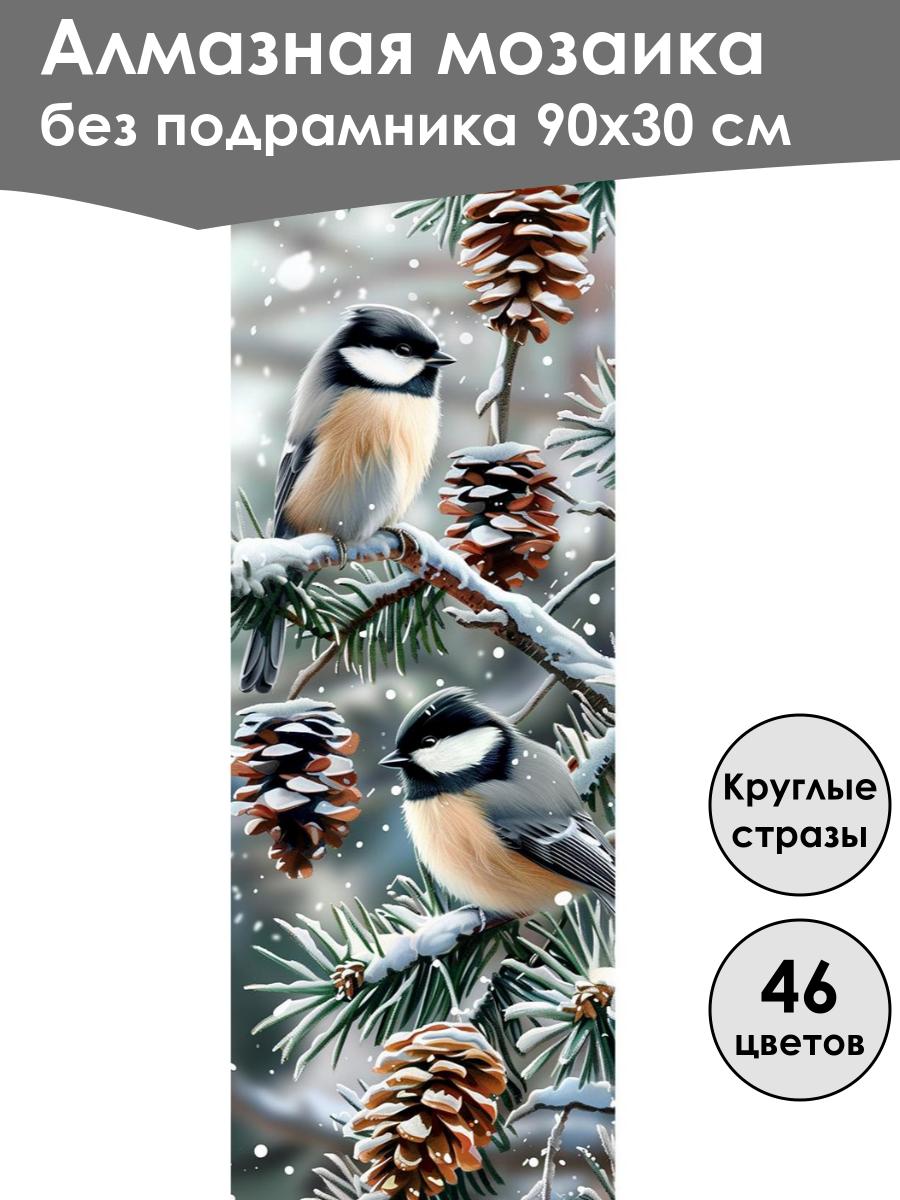 Алмазная мозаика
без подрамника 90х30 см

Круглые стразы

46 цветов