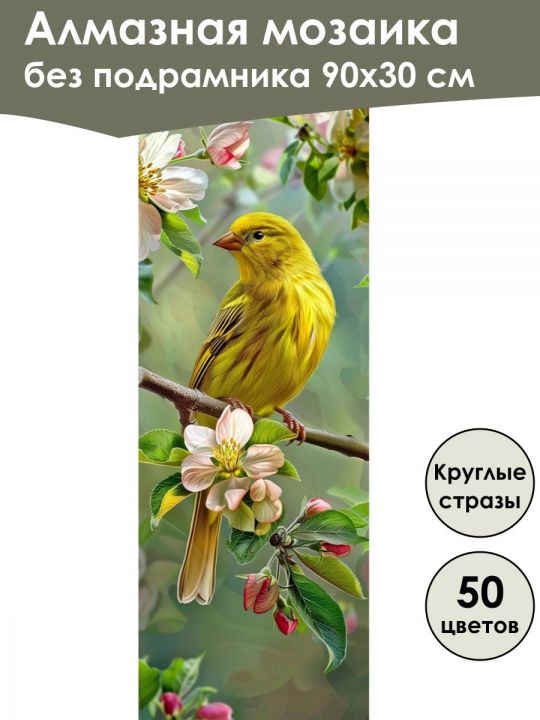 Алмазная мозаика
без подрамника 90х30 см

Круглые стразы

50 цветов