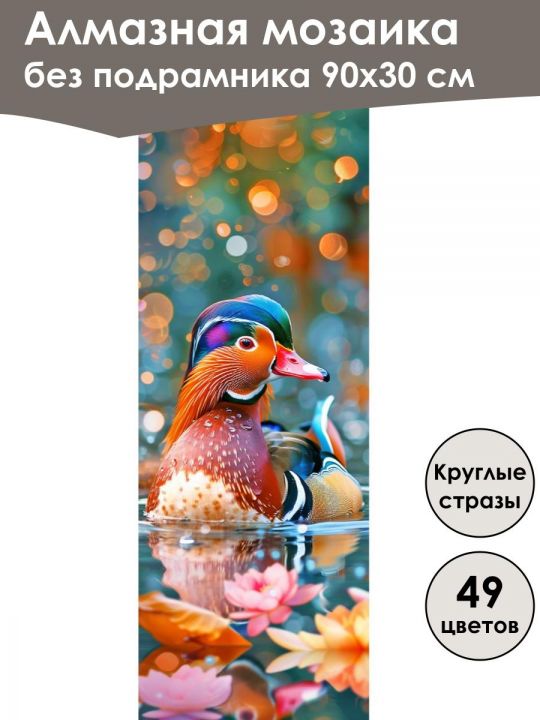 Алмазная мозаика
без подрамника 90х30 см

Круглые стразы

49 цветов