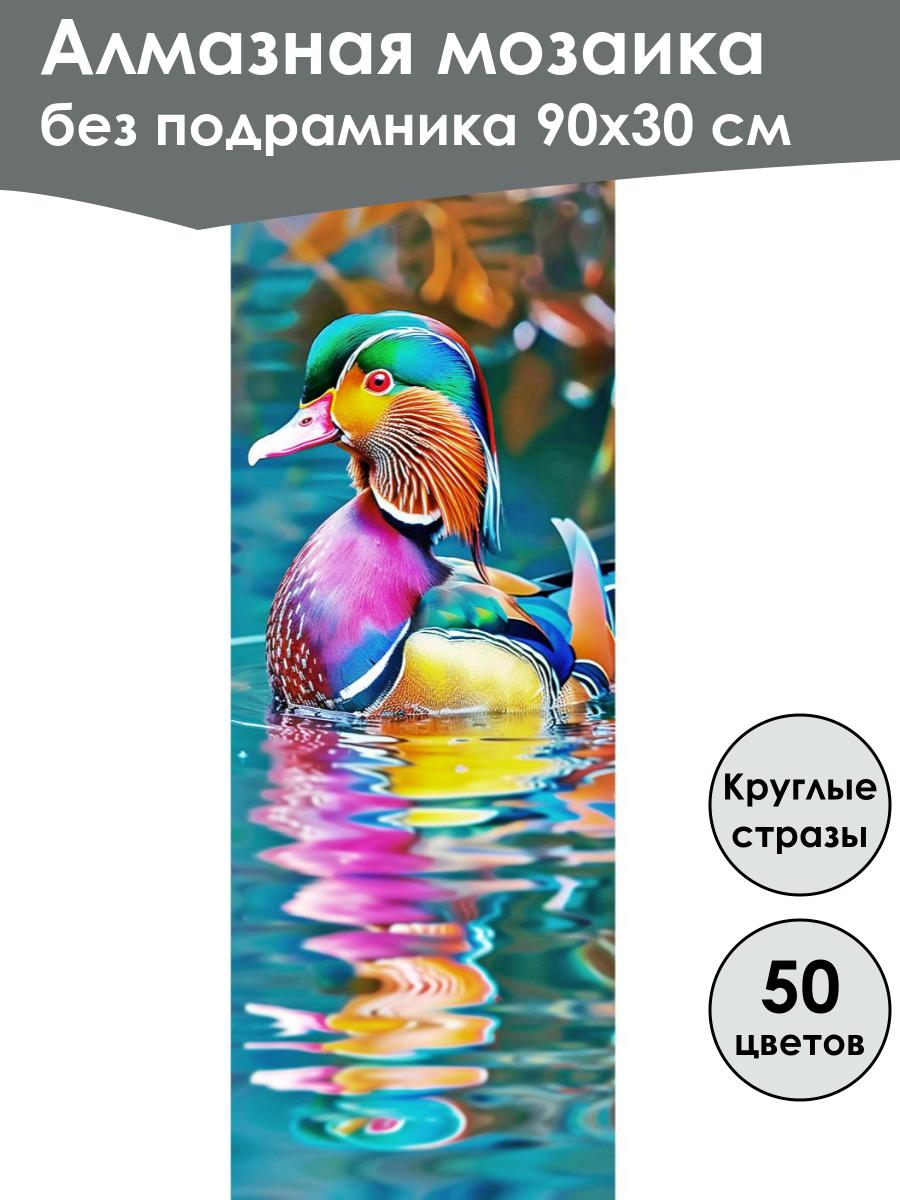 Алмазная мозаика
без подрамника 90х30 см

Круглые стразы

50 цветов