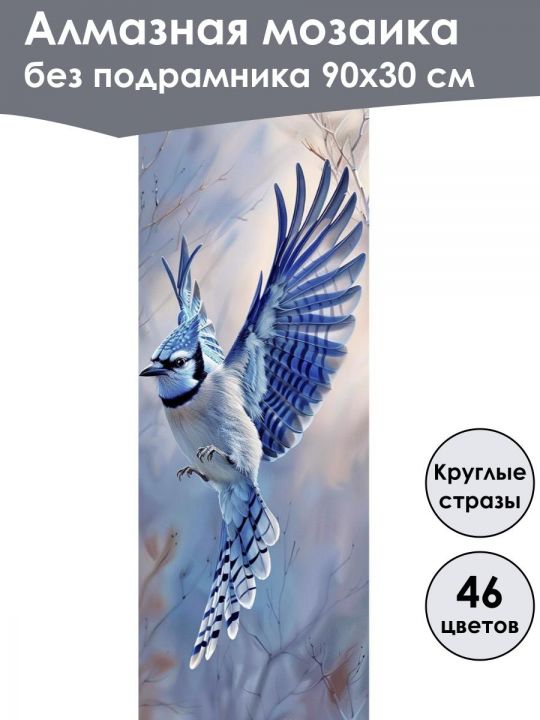 Алмазная мозаика
без подрамника 90х30 см

Круглые стразы

46 цветов