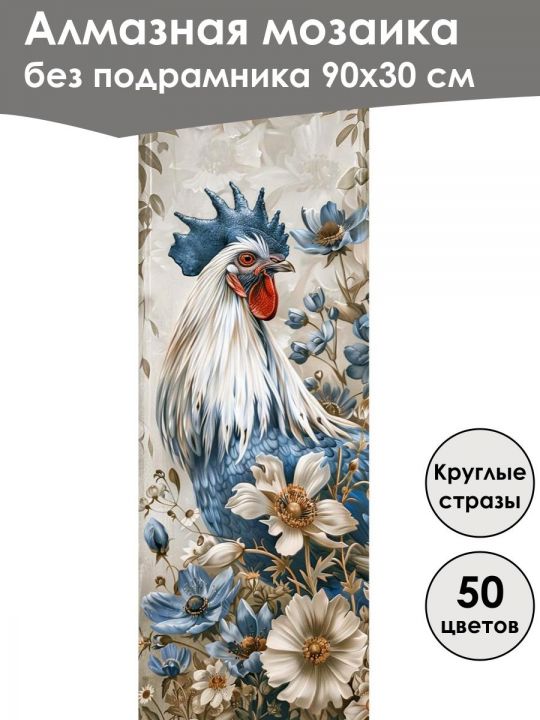 Алмазная мозаика
без подрамника 90x30 см

Круглые стразы

50 цветов