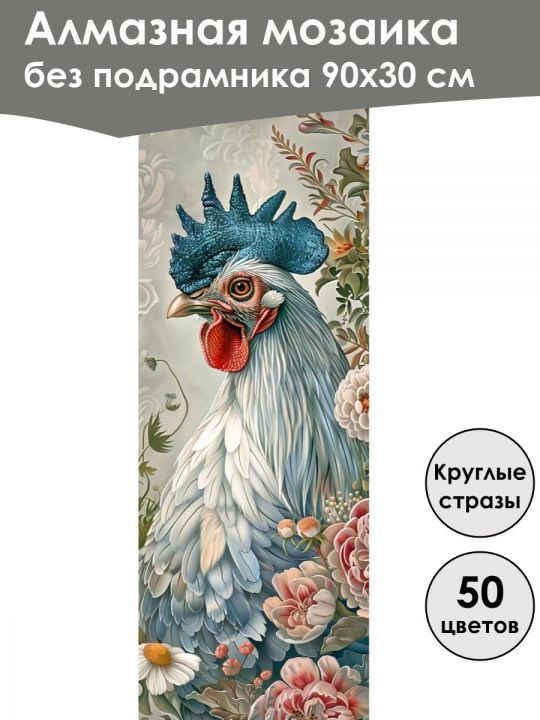 Алмазная мозаика
без подрамника 90х30 см

Круглые стразы

50 цветов