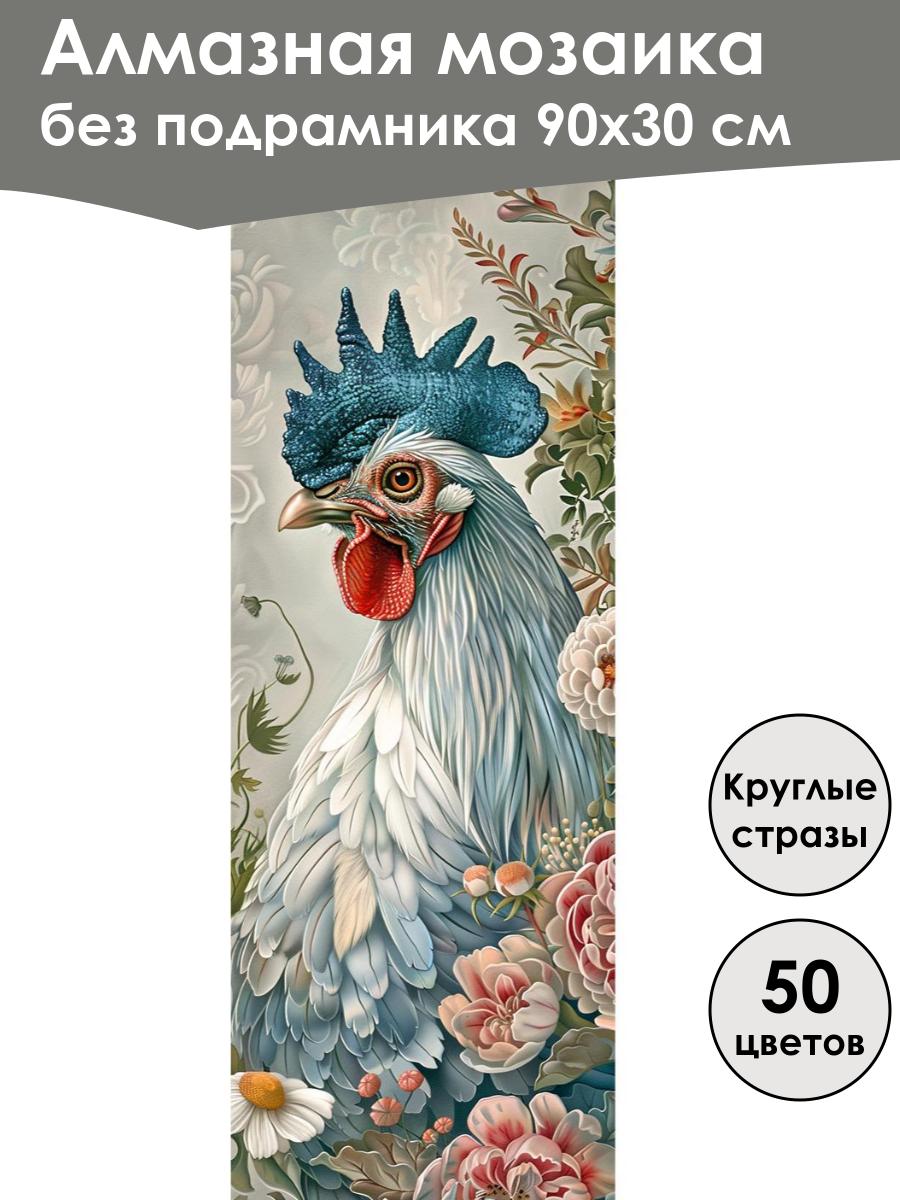 Алмазная мозаика
без подрамника 90х30 см

Круглые стразы

50 цветов