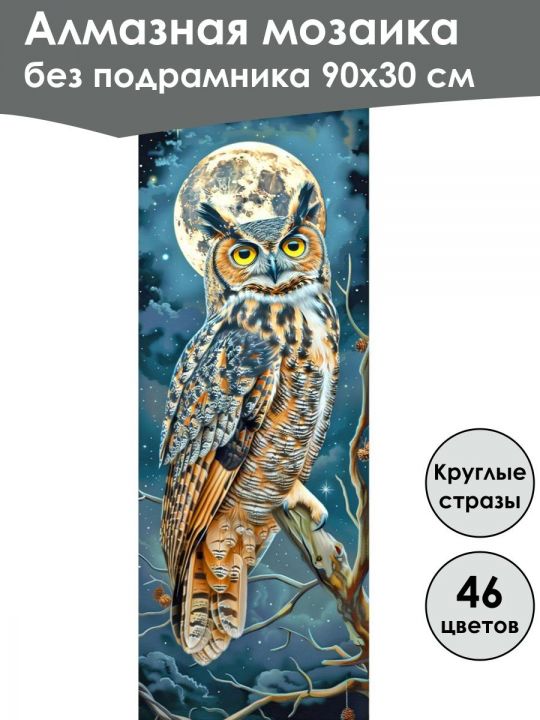 Алмазная мозаика
без подрамника 90х30 см

Круглые стразы

46 цветов