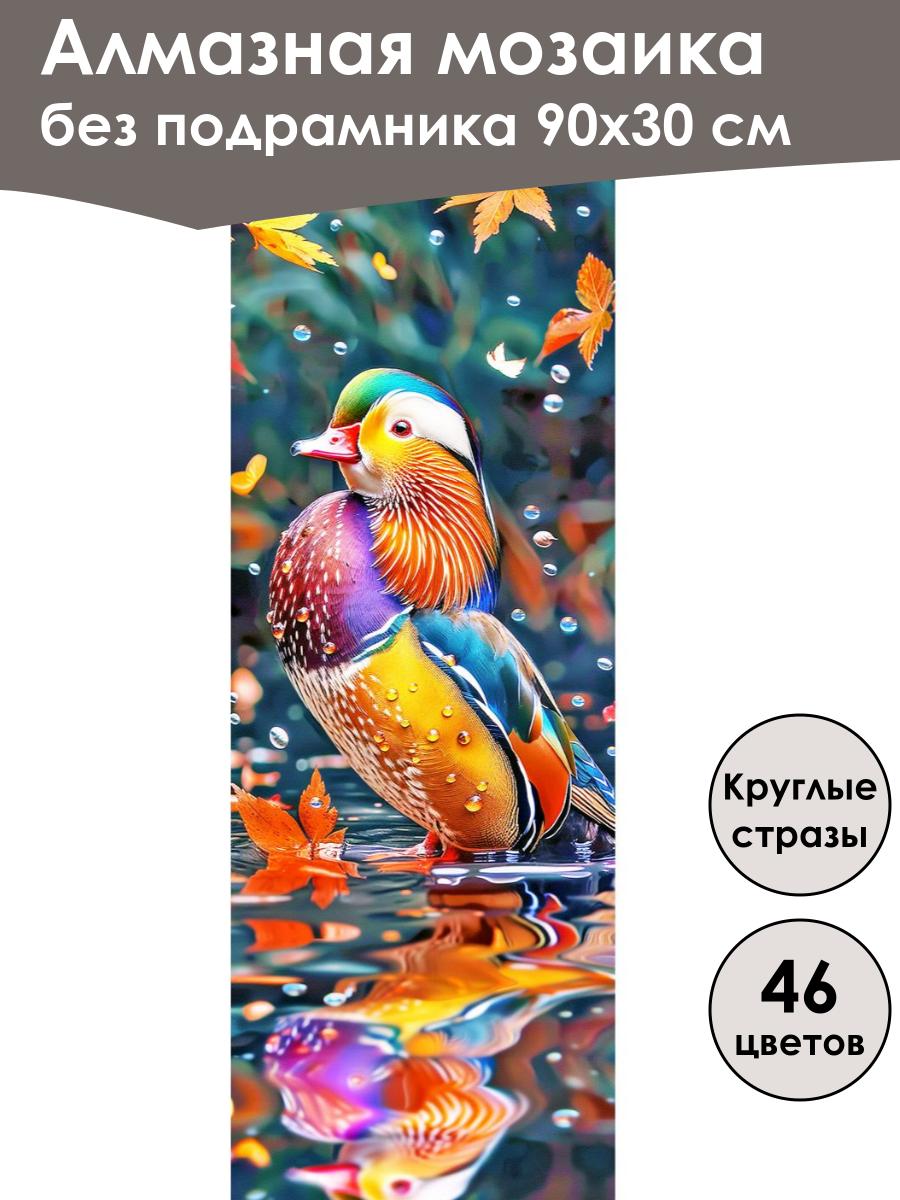 Алмазная мозаика
без подрамника 90х30 см

Круглые стразы

46 цветов