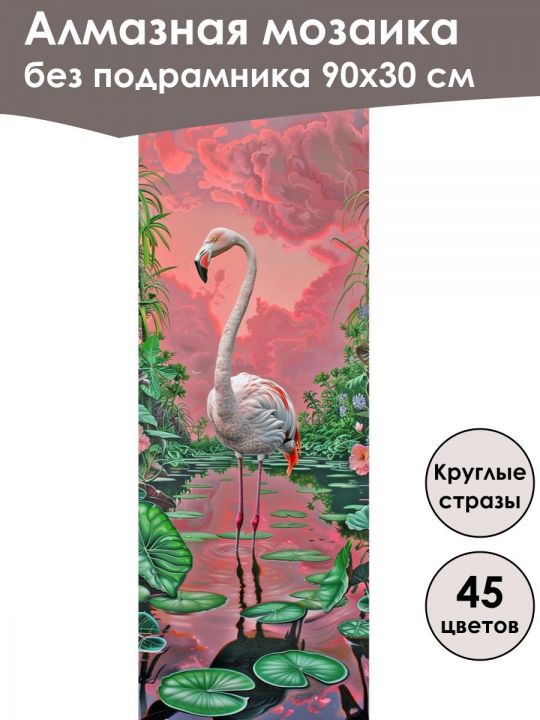 Алмазная мозаика
без подрамника 90х30 см

Круглые стразы

45 цветов