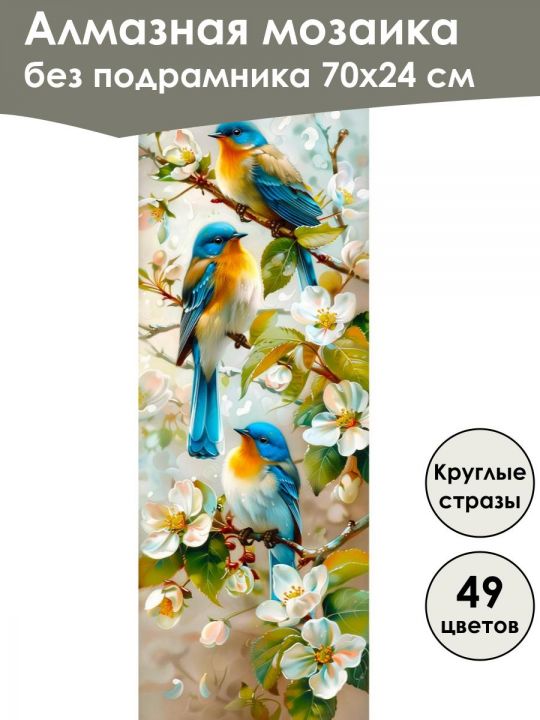 Алмазная мозаика
без подрамника 70х24 см

Круглые стразы

49 цветов