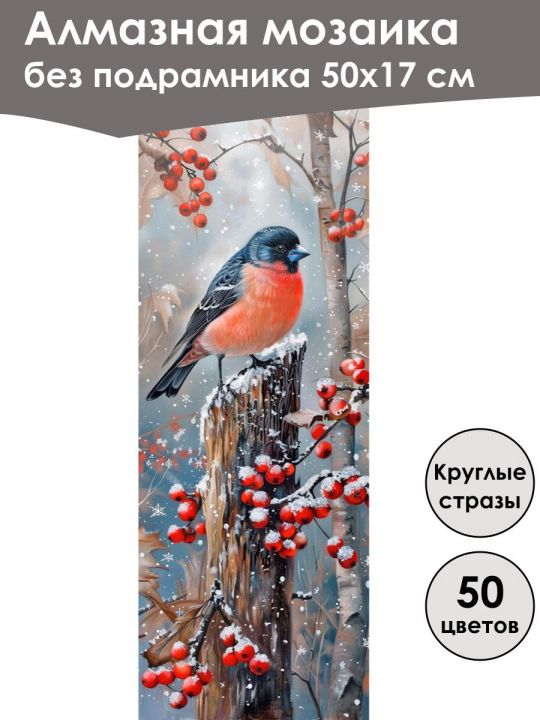 Алмазная мозаика
без подрамника 50х17 см

Круглые стразы

50 цветов