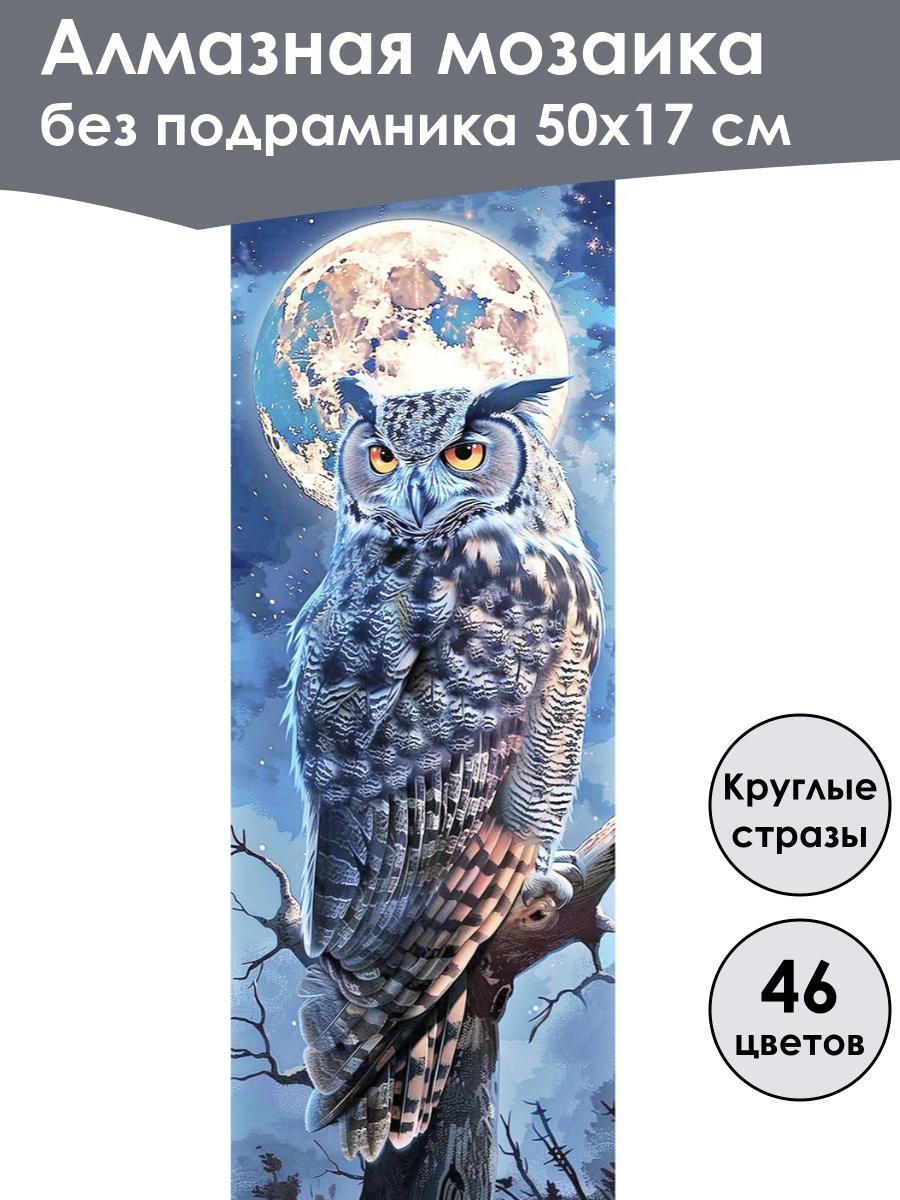 Алмазная мозаика
без подрамника 50х17 см

Круглые стразы

46 цветов