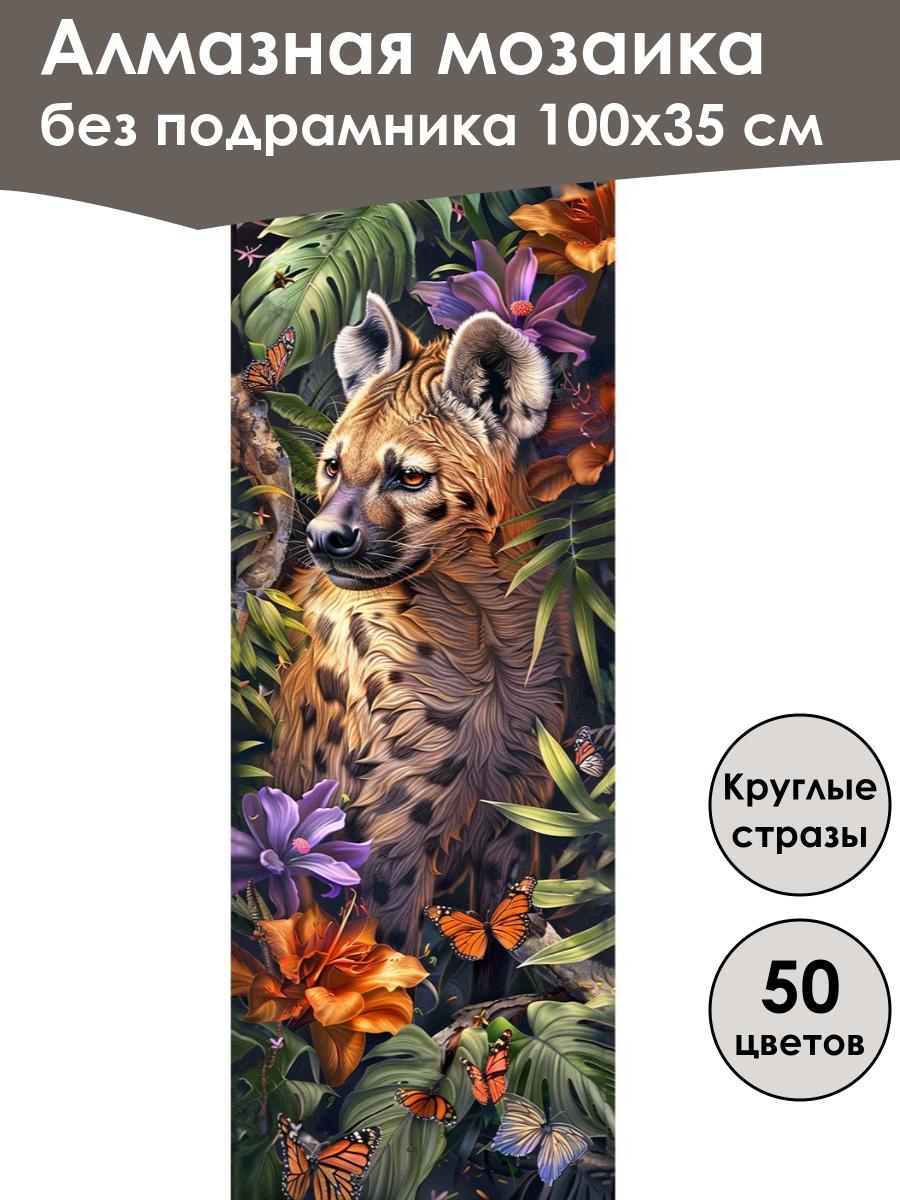 Алмазная мозаика
без подрамника 100х35 см

Круглые стразы

50 цветов