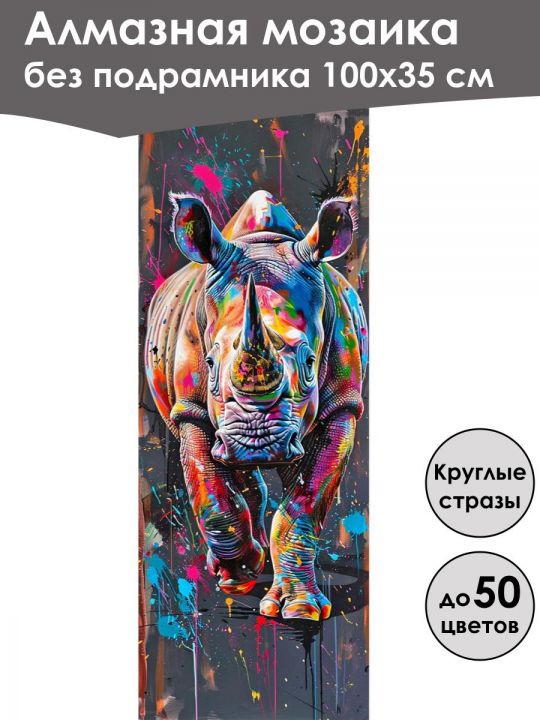 Алмазная мозаика
без подрамника 100х35 см

Круглые стразы

до 50 цветов