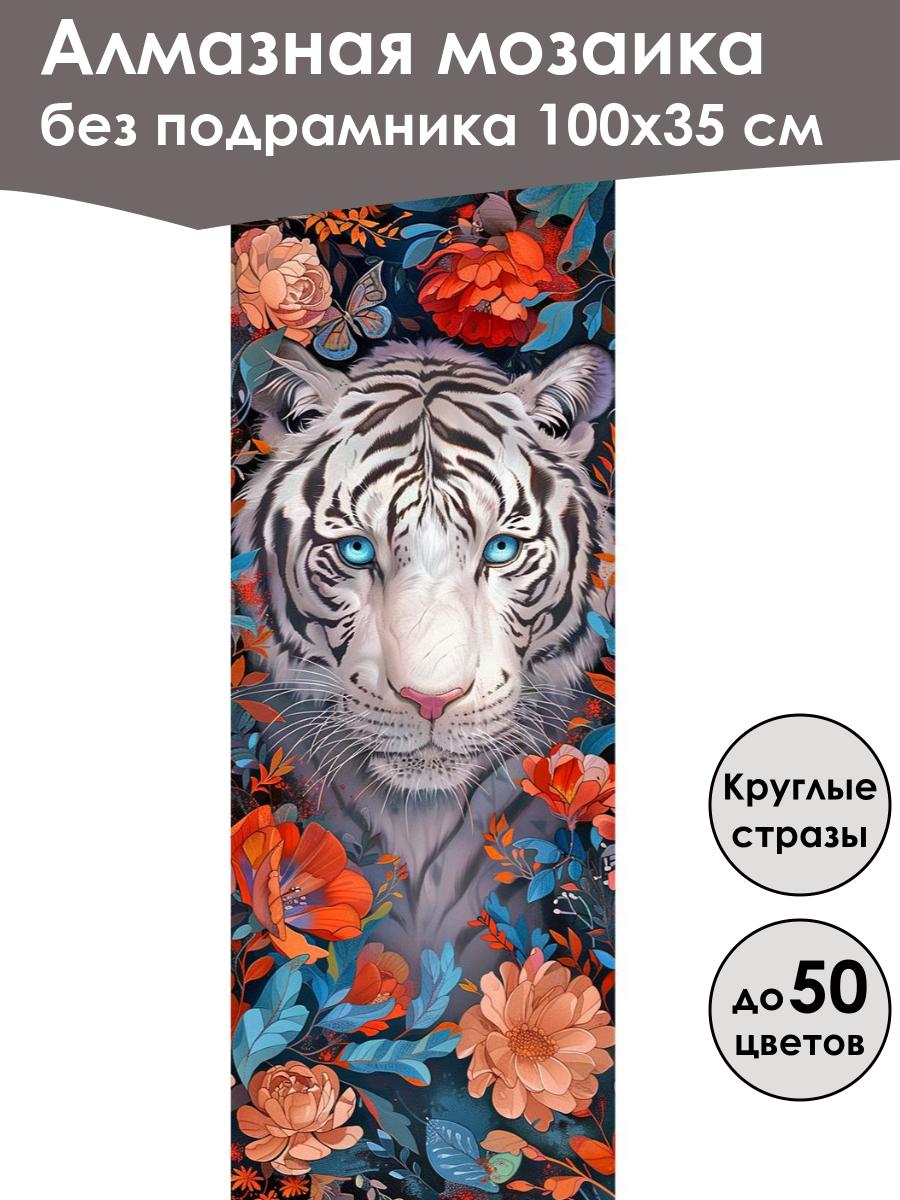 Алмазная мозаика
без подрамника 100х35 см

Круглые стразы

до 50 цветов