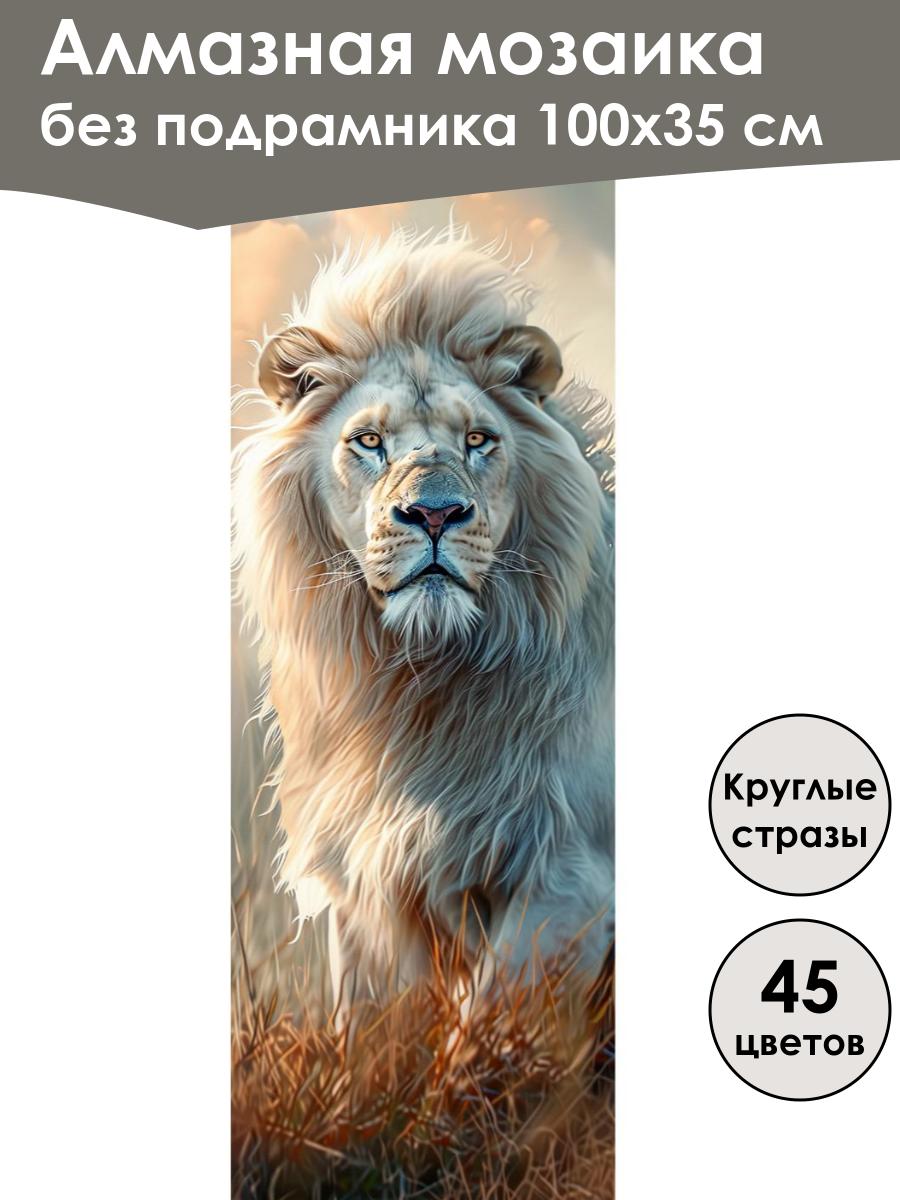 Алмазная мозаика
без подрамника 100х35 см

Круглые стразы

45 цветов