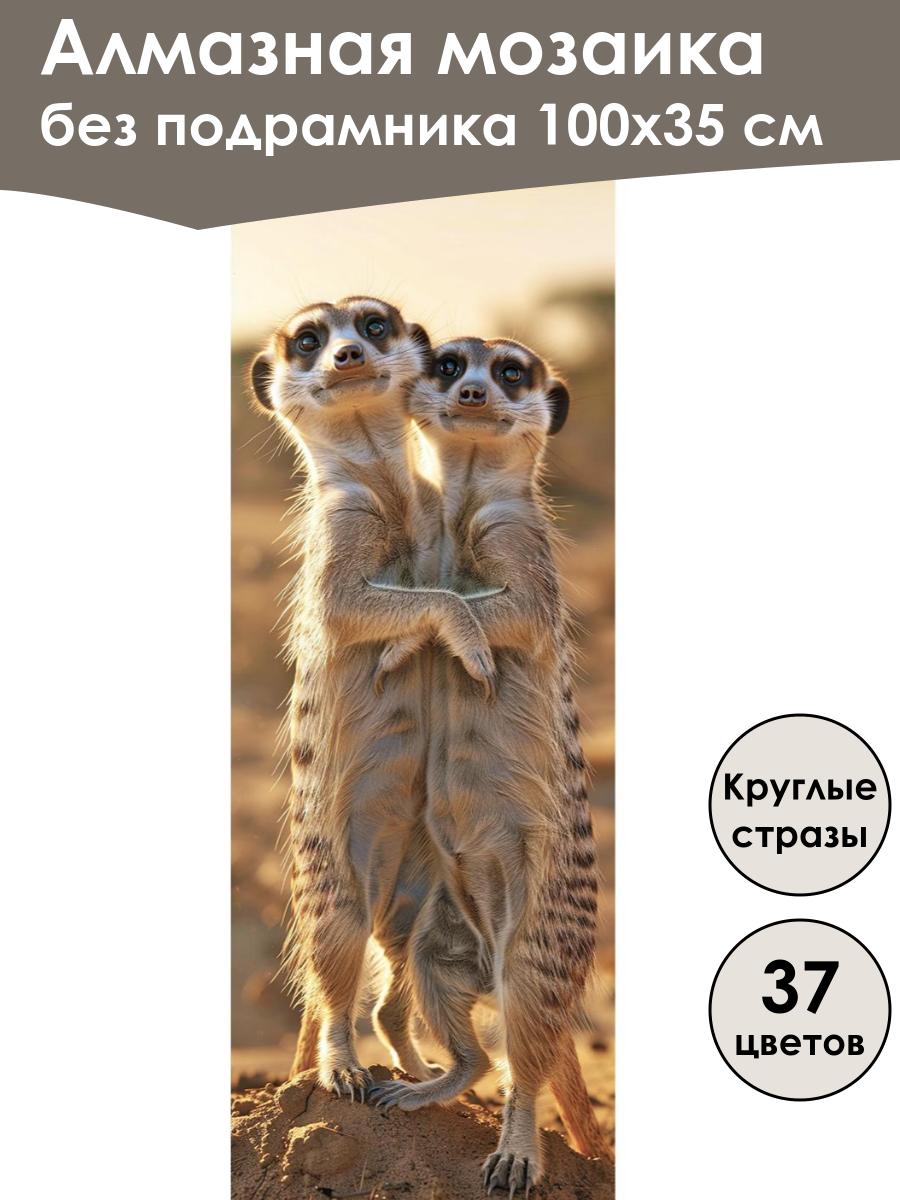 Алмазная мозаика
без подрамника 100х35 см

Круглые стразы

37 цветов