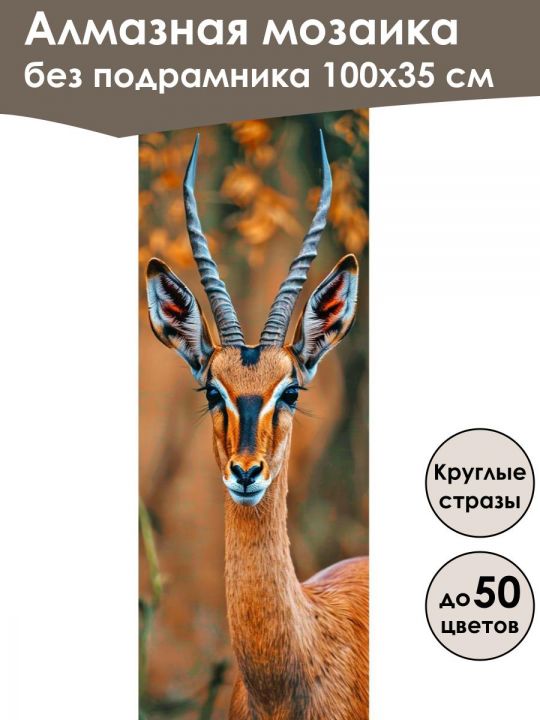 Алмазная мозаика
без подрамника 100х35 см

Круглые стразы

до 50 цветов