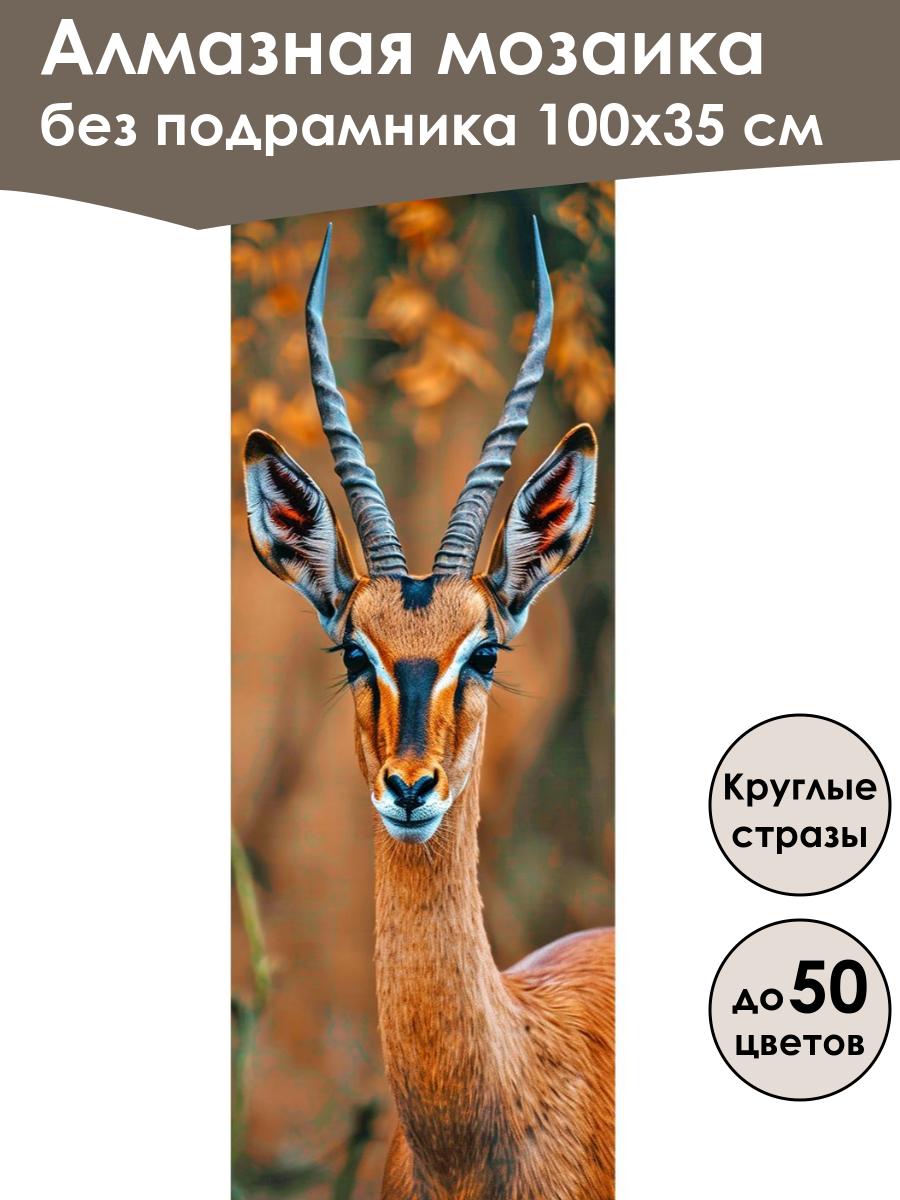 Алмазная мозаика
без подрамника 100х35 см

Круглые стразы

до 50 цветов