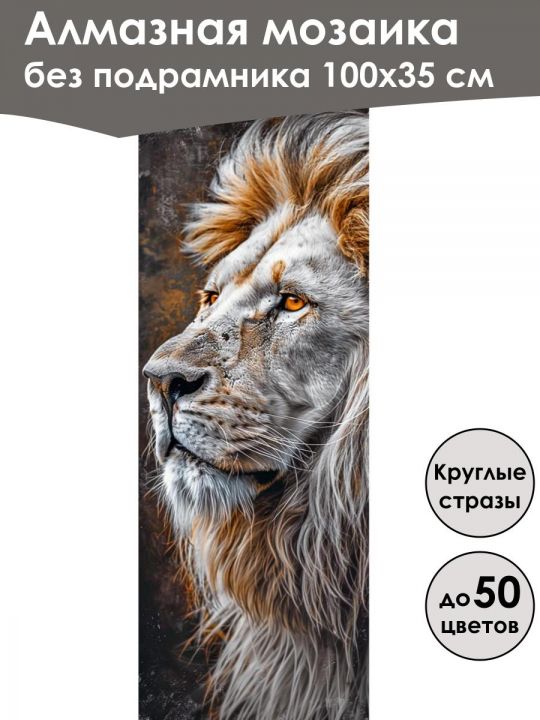 Алмазная мозаика
без подрамника 100х35 см

Круглые стразы

до 50 цветов