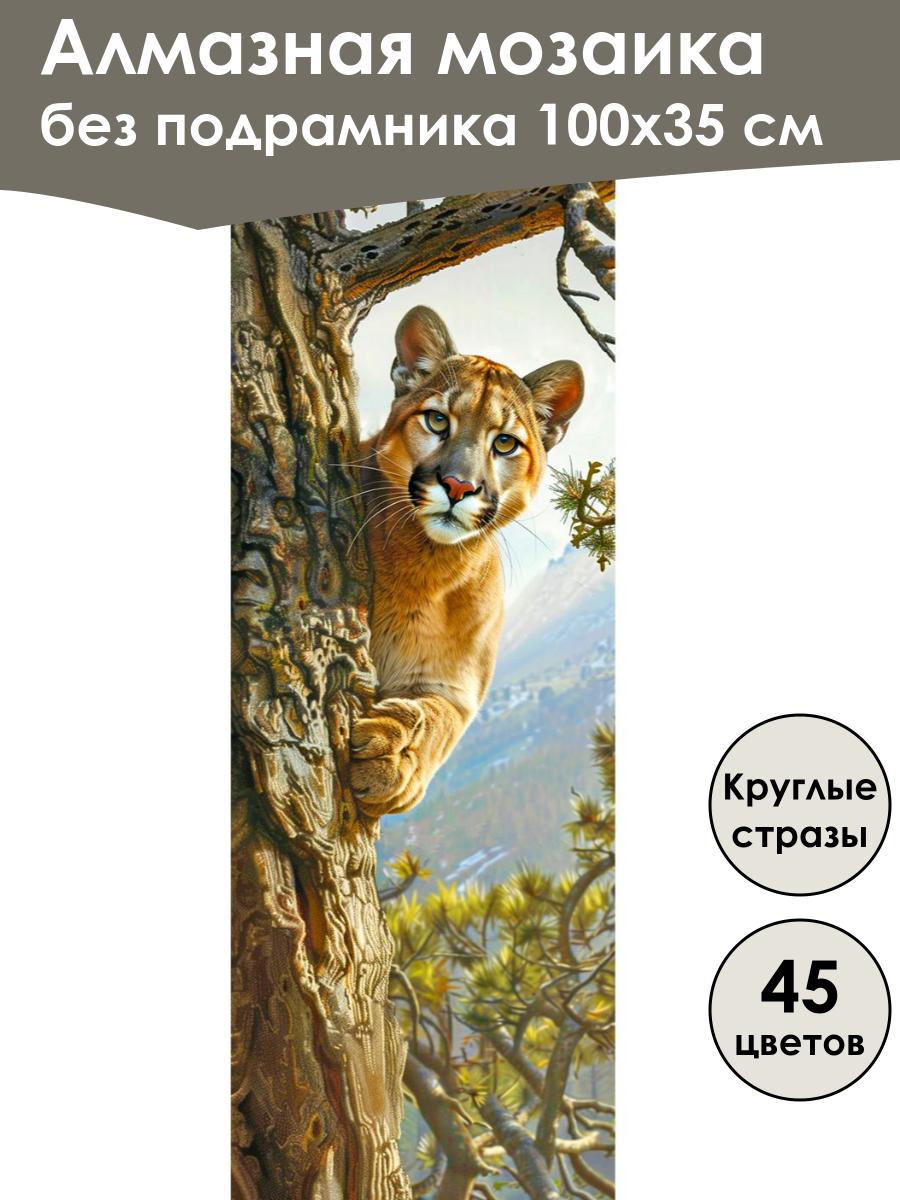 Алмазная мозаика
без подрамника 100х35 см

Круглые стразы

45 цветов