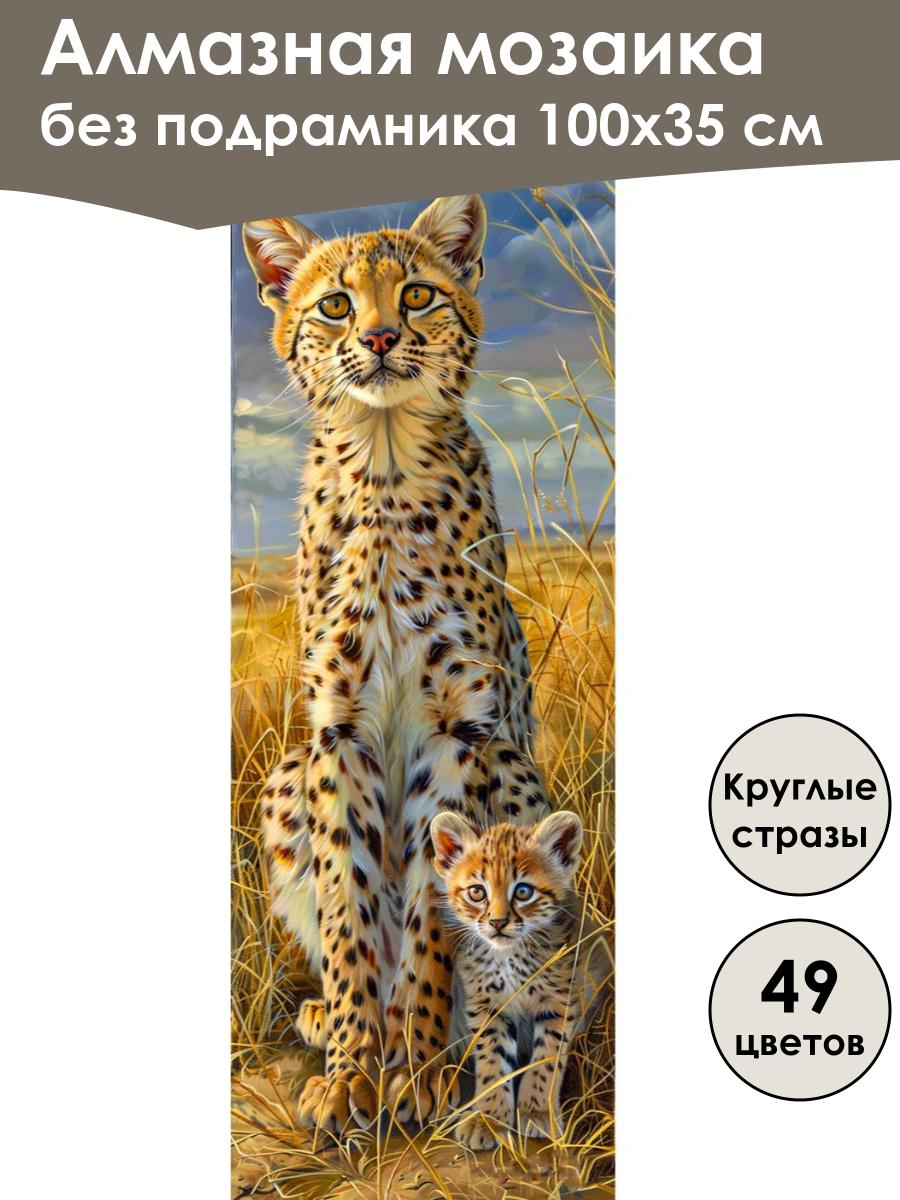 Алмазная мозаика
без подрамника 100х35 см

Круглые стразы

49 цветов