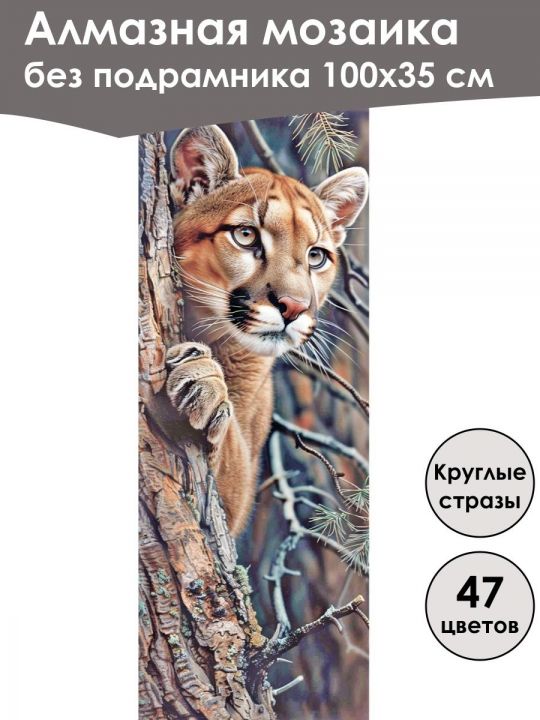 Алмазная мозаика
без подрамника 100х35 см

Круглые стразы

47 цветов