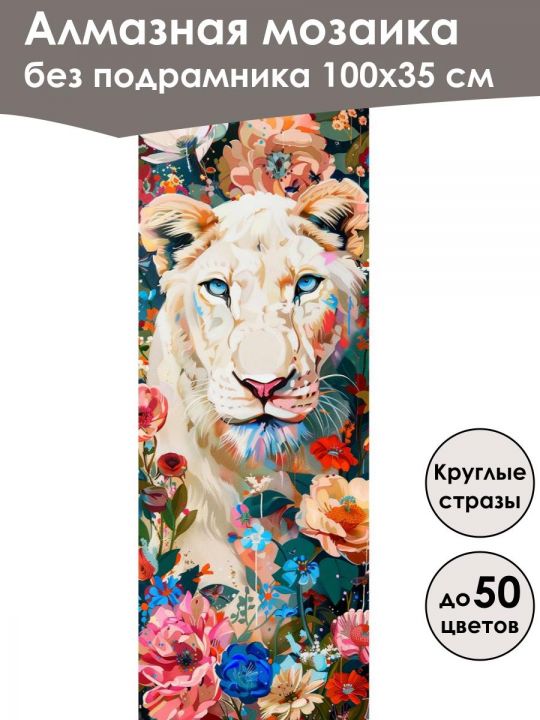 Алмазная мозаика
без подрамника 100х35 см

Круглые стразы

до 50 цветов