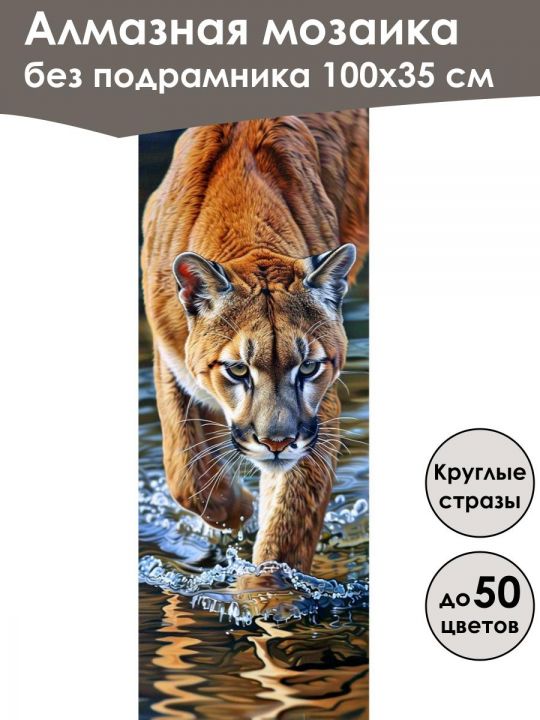 Алмазная мозаика
без подрамника 100х35 см

Круглые стразы

до 50 цветов