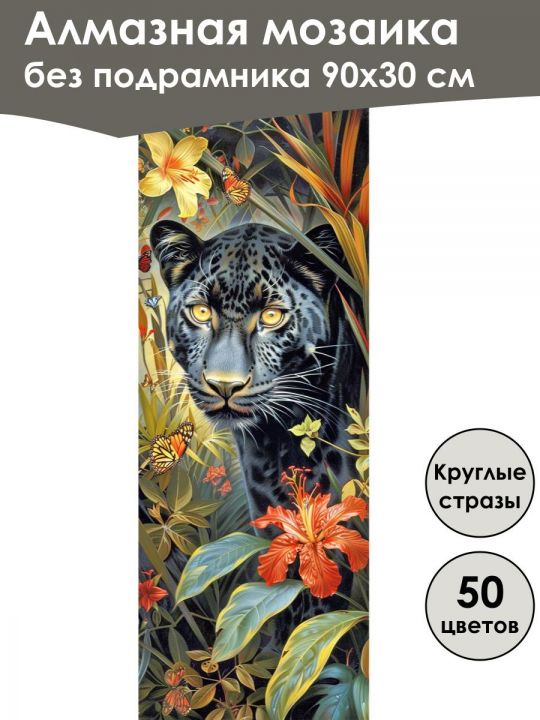 Алмазная мозаика
без подрамника 90х30 см

Круглые стразы

50 цветов