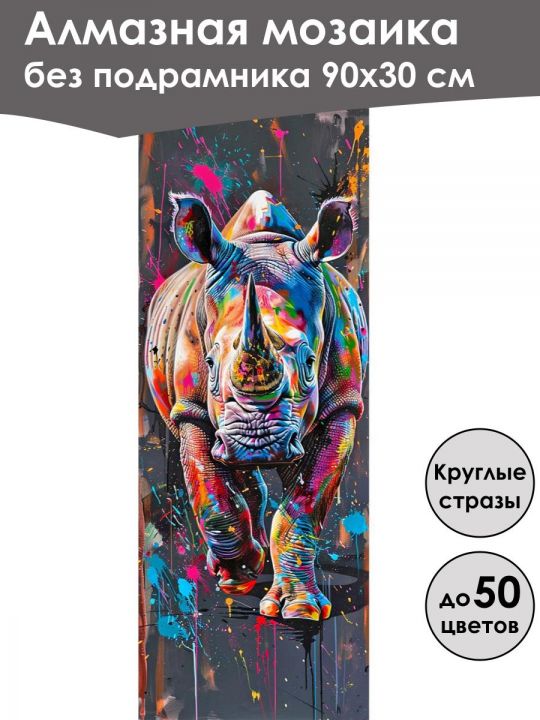 Алмазная мозаика
без подрамника 90х30 см

Круглые стразы

до 50 цветов