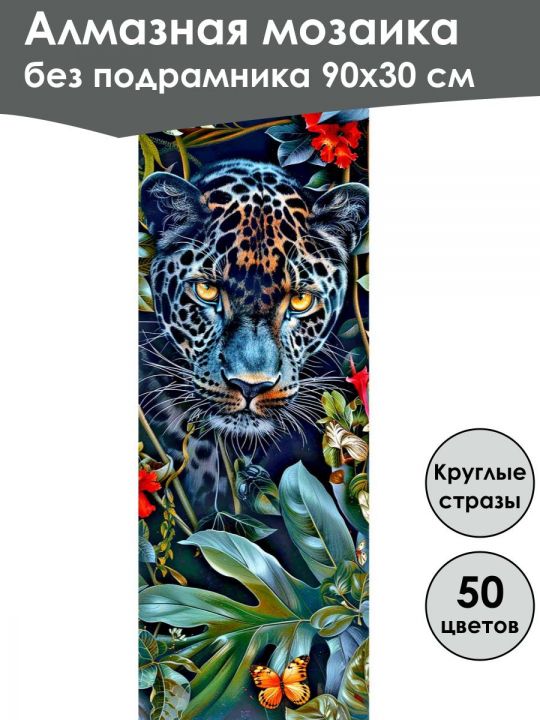 Алмазная мозаика
без подрамника 90х30 см

Круглые стразы

50 цветов