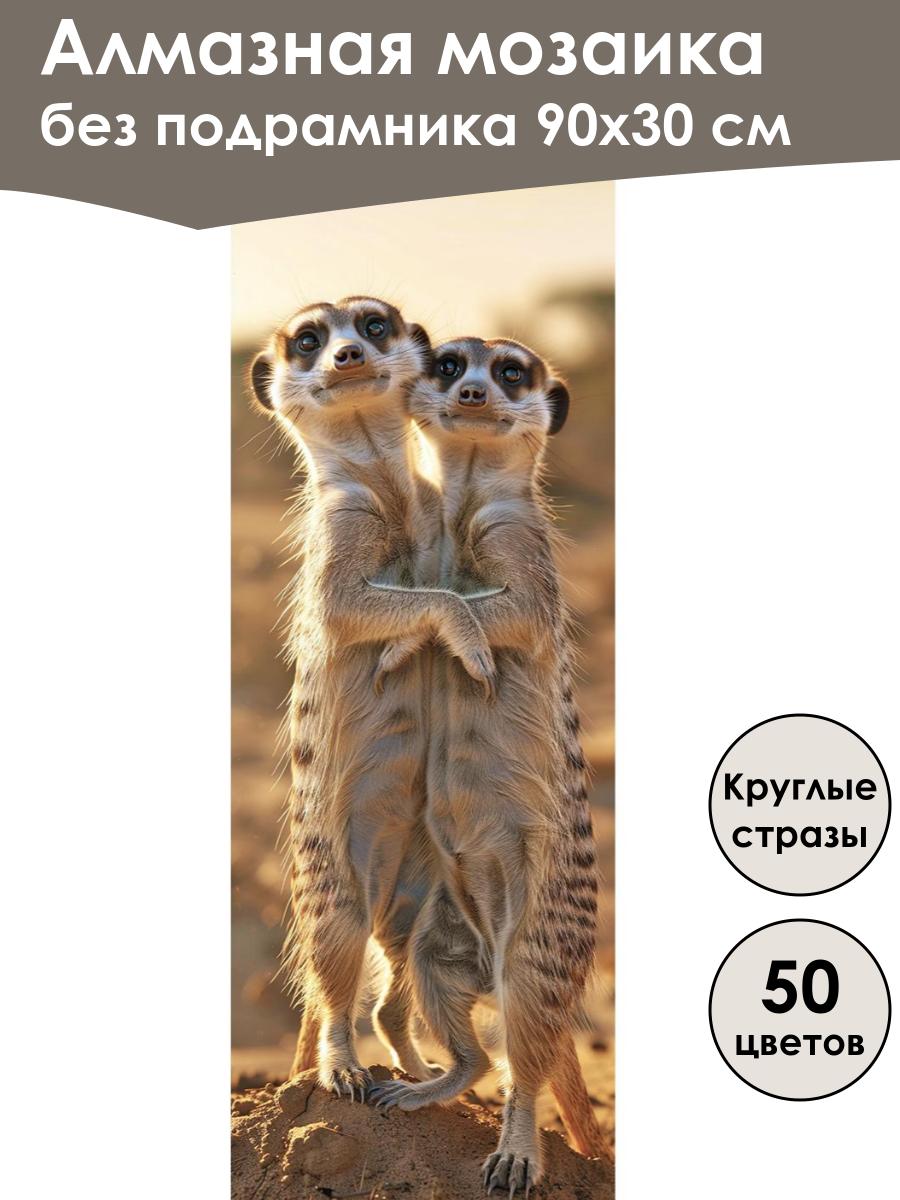 Алмазная мозаика
без подрамника 90х30 см

Круглые стразы

50 цветов