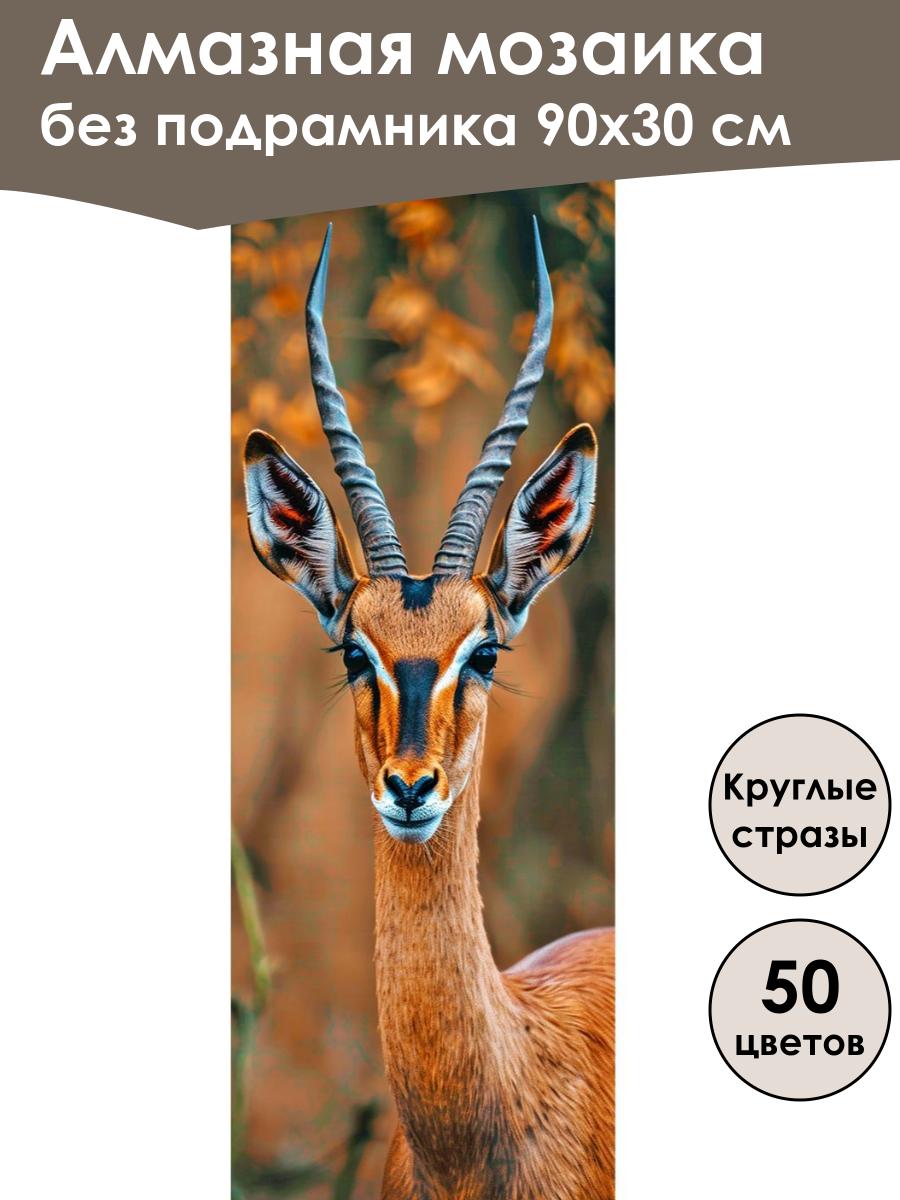 Алмазная мозаика
без подрамника 90х30 см

Круглые стразы

50 цветов